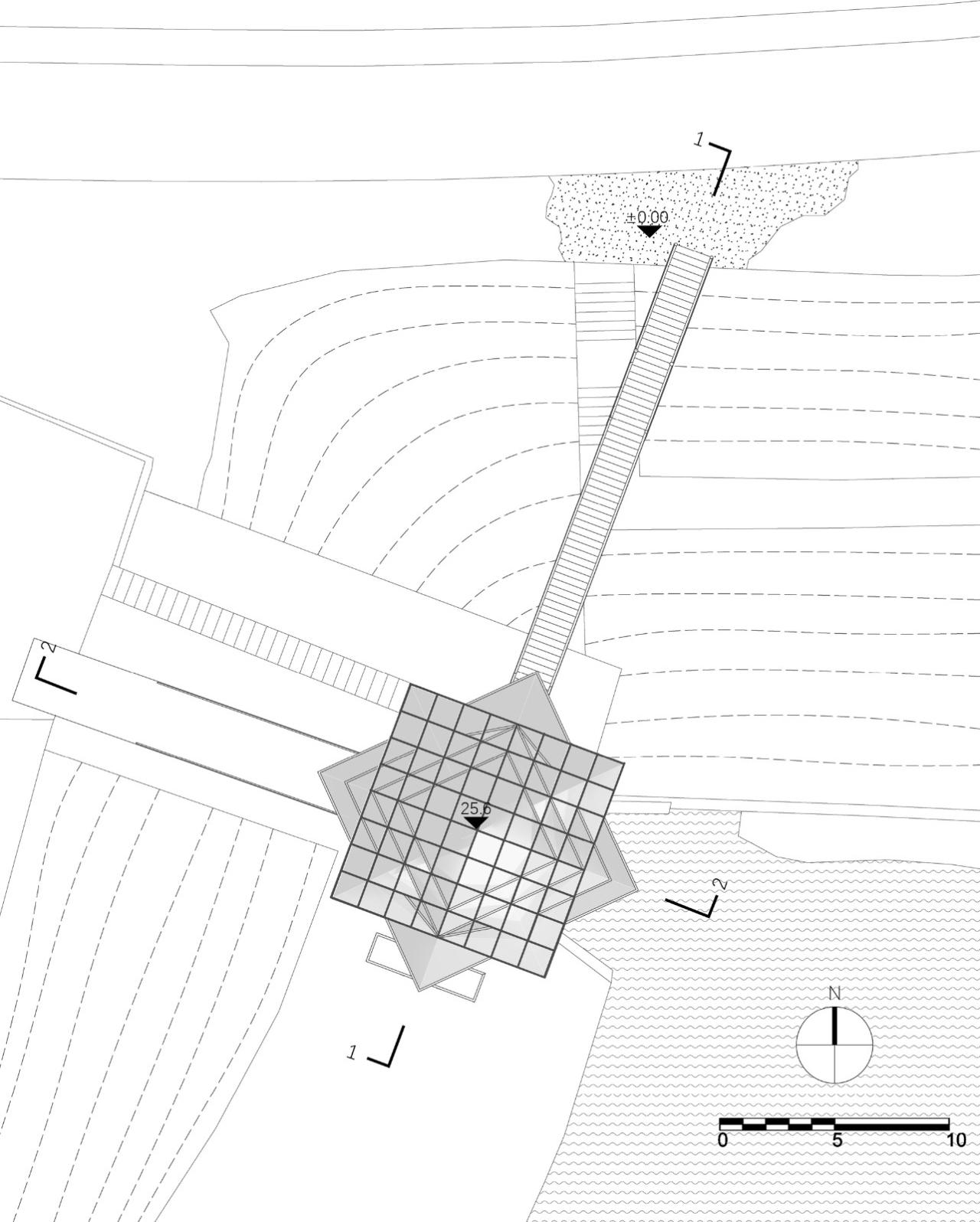 1

±0.00

2

25.6

2

1

N

0 5 10