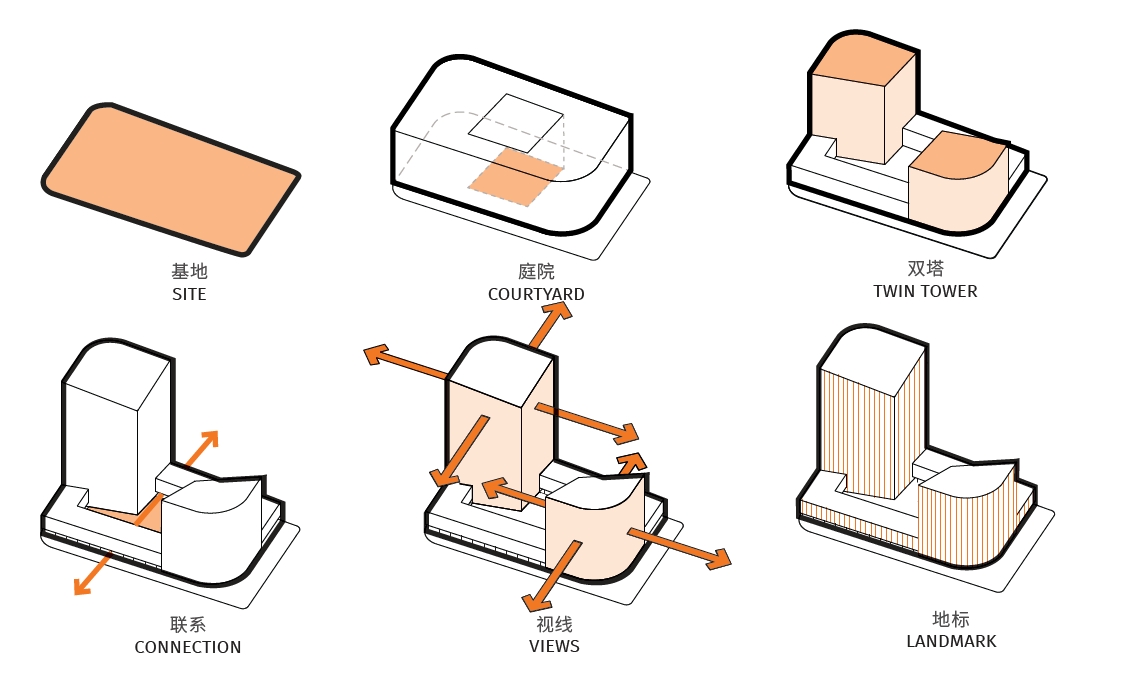 基地
SITE

庭院
COURTYARD

双塔
TWIN TOWER

联系
CONNECTION

视线
VIEWS

地标
LANDMARK