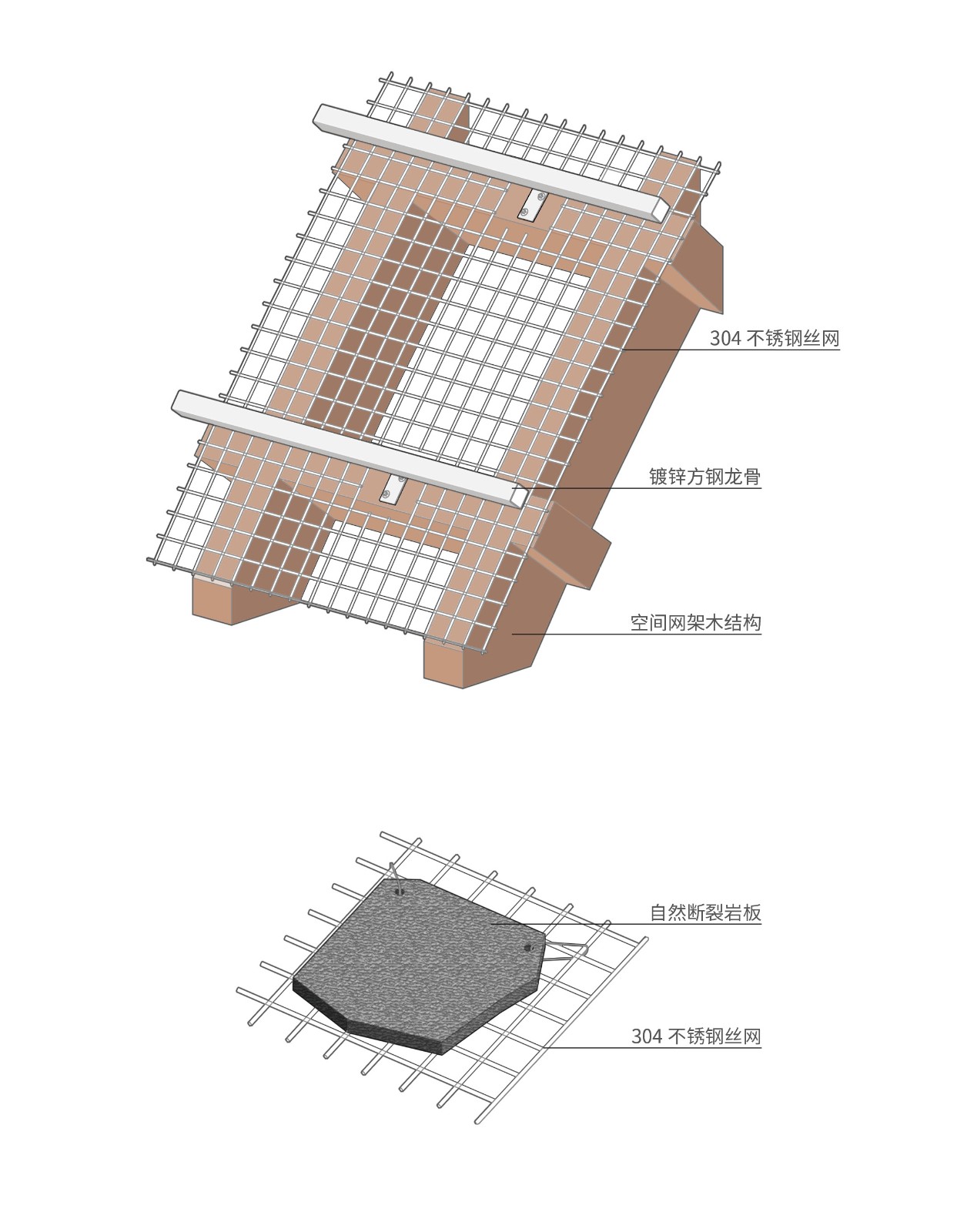 304 不锈钢丝网

镀锌方钢龙骨

空间网架木结构

自然断裂岩板

304 不锈钢丝网