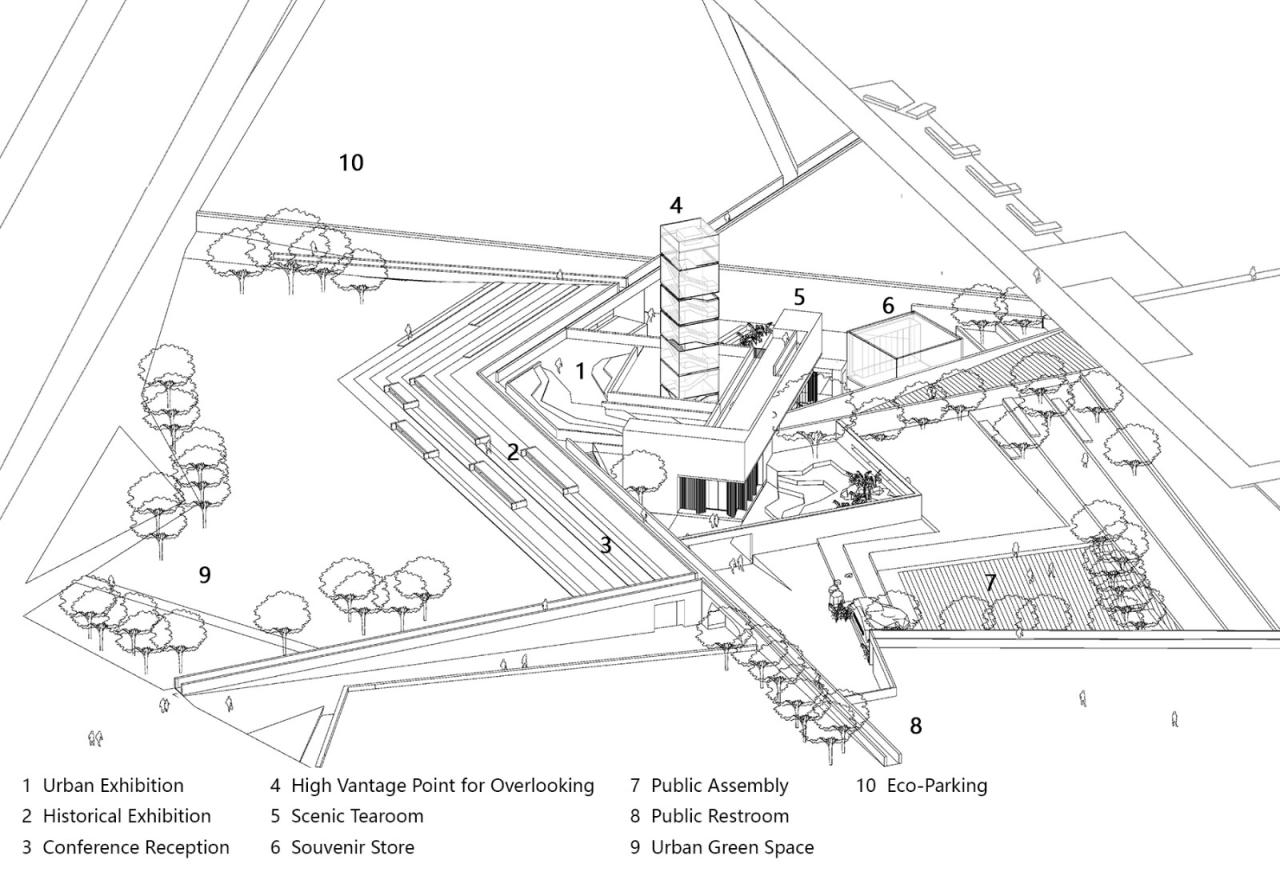 10

4

5

6

1

2

3

9

7

8

1 Urban Exhibition
2 Historical Exhibition
3 Conference Reception

4 High Vantage Point for Overlooking
5 Scenic Tearoom
6 Souvenir Store

7 Public Assembly
8 Public Restroom
9 Urban Green Space

10 Eco-Parking