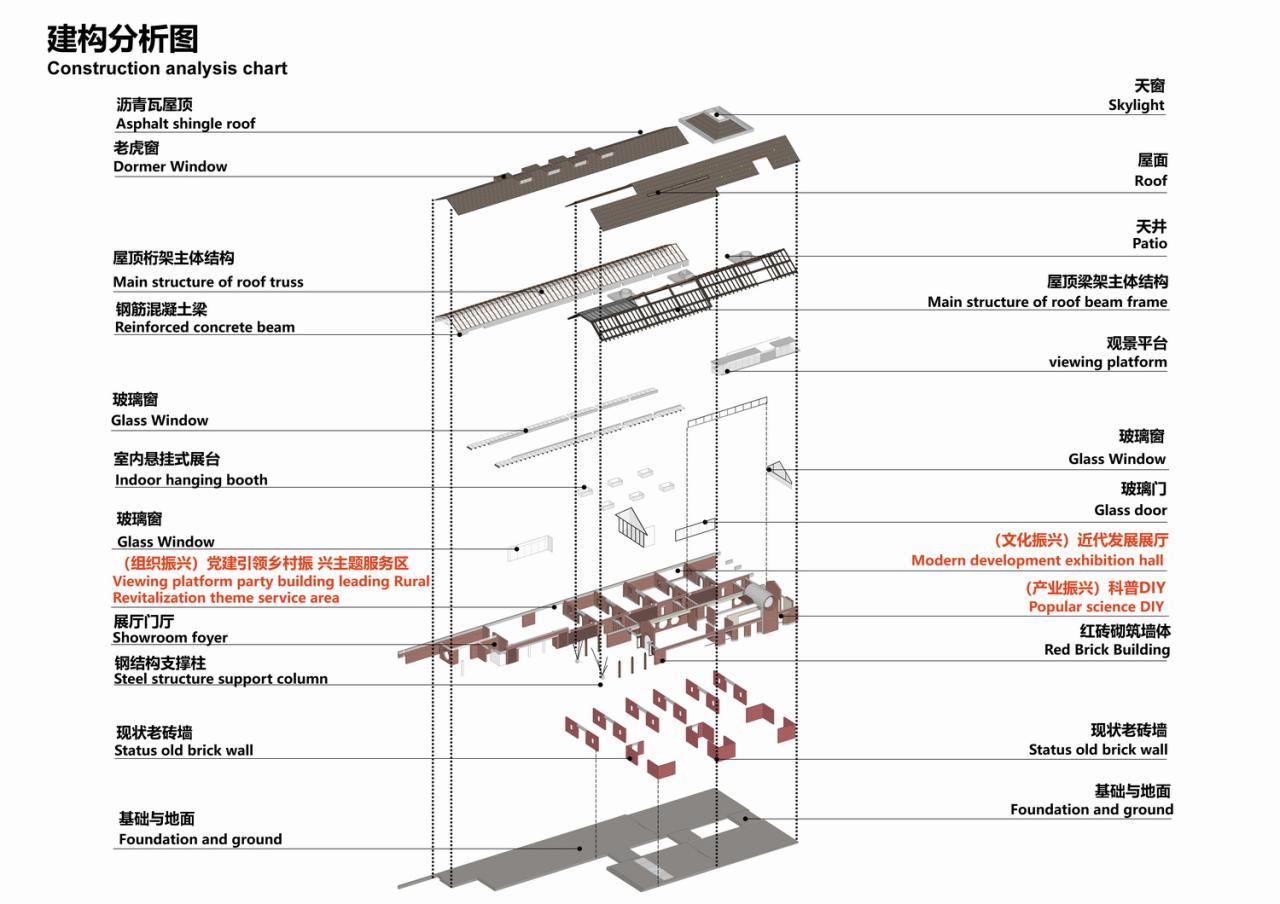 建构分析图
Construction analysis chart

沥青瓦屋顶
Asphalt shingle roof

老虎窗
Dormer Window

屋顶桁架主体结构
Main structure of roof truss

钢筋混凝土梁
Reinforced concrete beam

玻璃窗
Glass Window

室内悬挂式展台
Indoor hanging booth

玻璃窗
Glass Window

（组织振兴）党建引领乡村振 兴主题服务区
Viewing platform party building leading Rural Revitalization theme service area

展厅门厅
Showroom foyer

钢结构支撑柱
Steel structure support column

现状老砖墙
Status old brick wall

基础与地面
Foundation and ground

天窗
Skylight

屋面
Roof

天井
Patio

屋顶梁架主体结构
Main structure of roof beam frame

观景平台
viewing platform

玻璃窗
Glass Window

玻璃门
Glass door

（文化振兴）近代发展展厅
Modern development exhibition hall

（产业振兴）科普DIY
Popular science DIY

红砖砌筑墙体
Red Brick Building

现状老砖墙
Status old brick wall

基础与地面
Foundation and ground