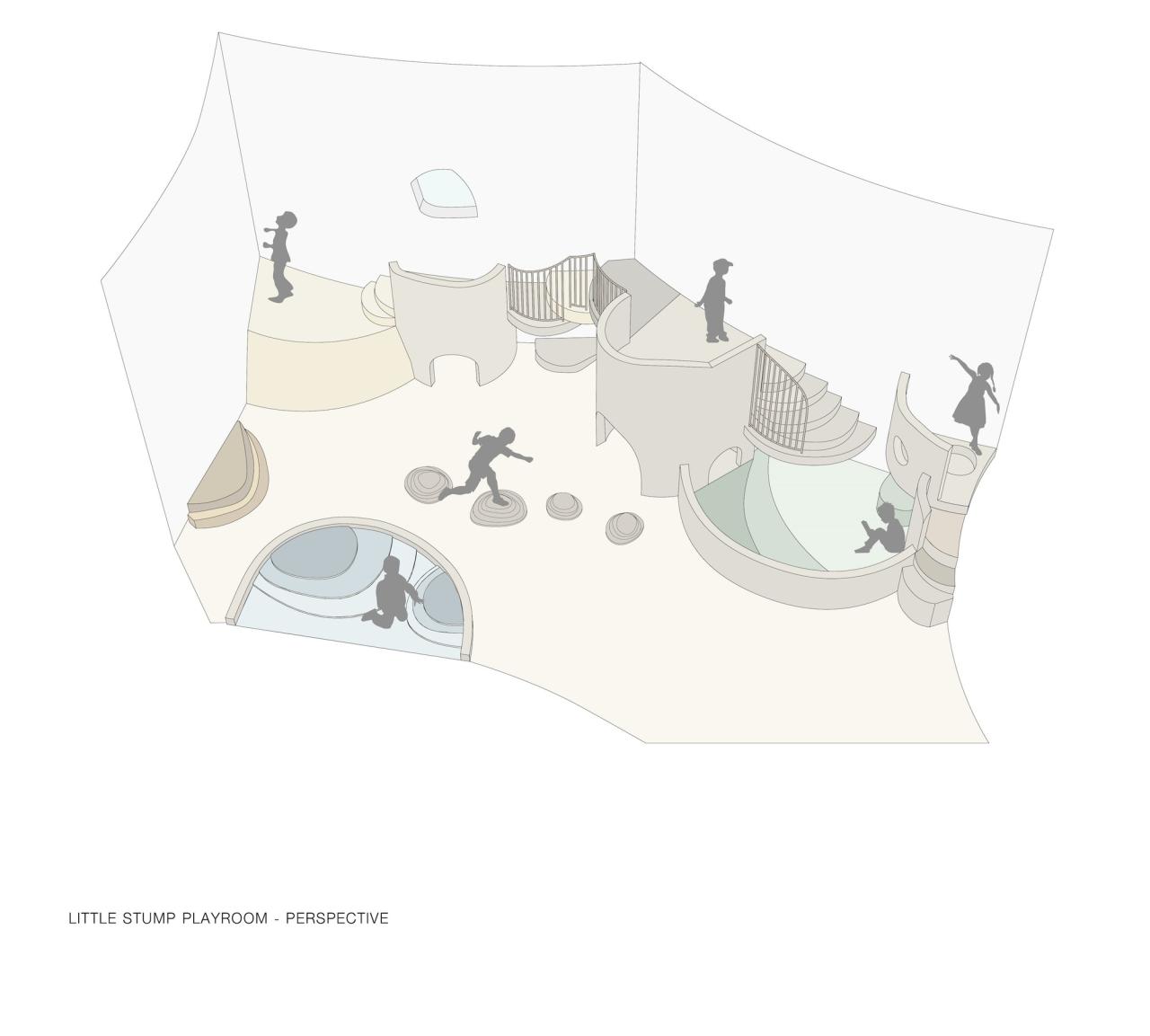 LITTLE STUMP PLAYROOM - PERSPECTIVE