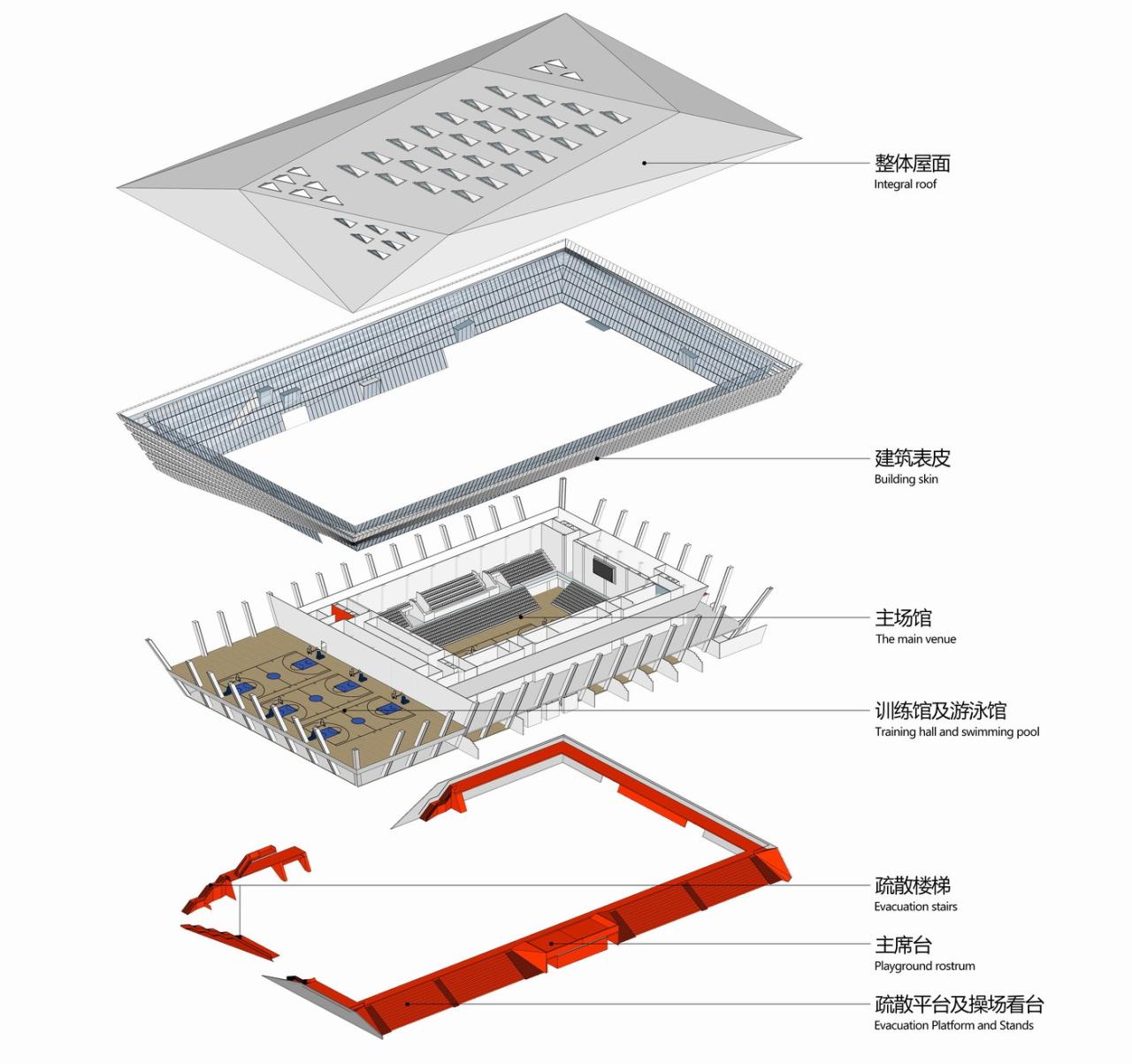 整体屋面
Integral roof

建筑表皮
Building skin

主场馆
The main venue

训练馆及游泳馆
Training hall and swimming pool

疏散楼梯
Evacuation stairs

主席台
Playground rostrum

疏散平台及操场看台
Evacuation Platform and Stands