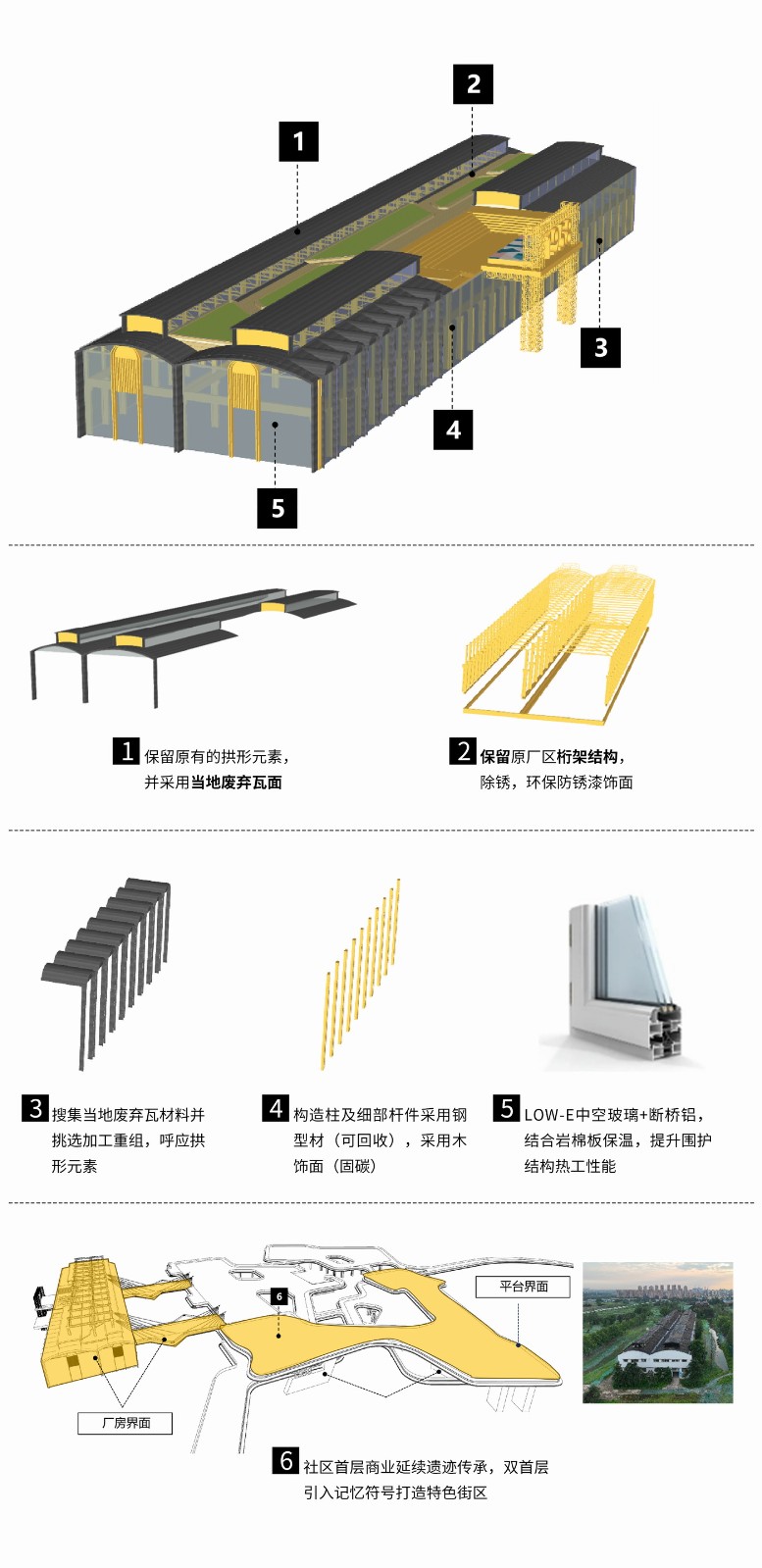 2

1

3

4

5

1 保留原有的拱形元素，并采用当地废弃瓦面

2 保留原厂区桁架结构，除锈，环保防锈漆饰面

3 搜集当地废弃瓦材料并挑选加工重组，呼应拱形元素

4 构造柱及细部杆件采用钢型材（可回收），采用木饰面（固碳）

5 LOW-E中空玻璃+断桥铝，结合岩棉板保温，提升围护结构热工性能

6

平台界面

厂房界面

6 社区首层商业延续遗迹传承，双首层引入记忆符号打造特色街区