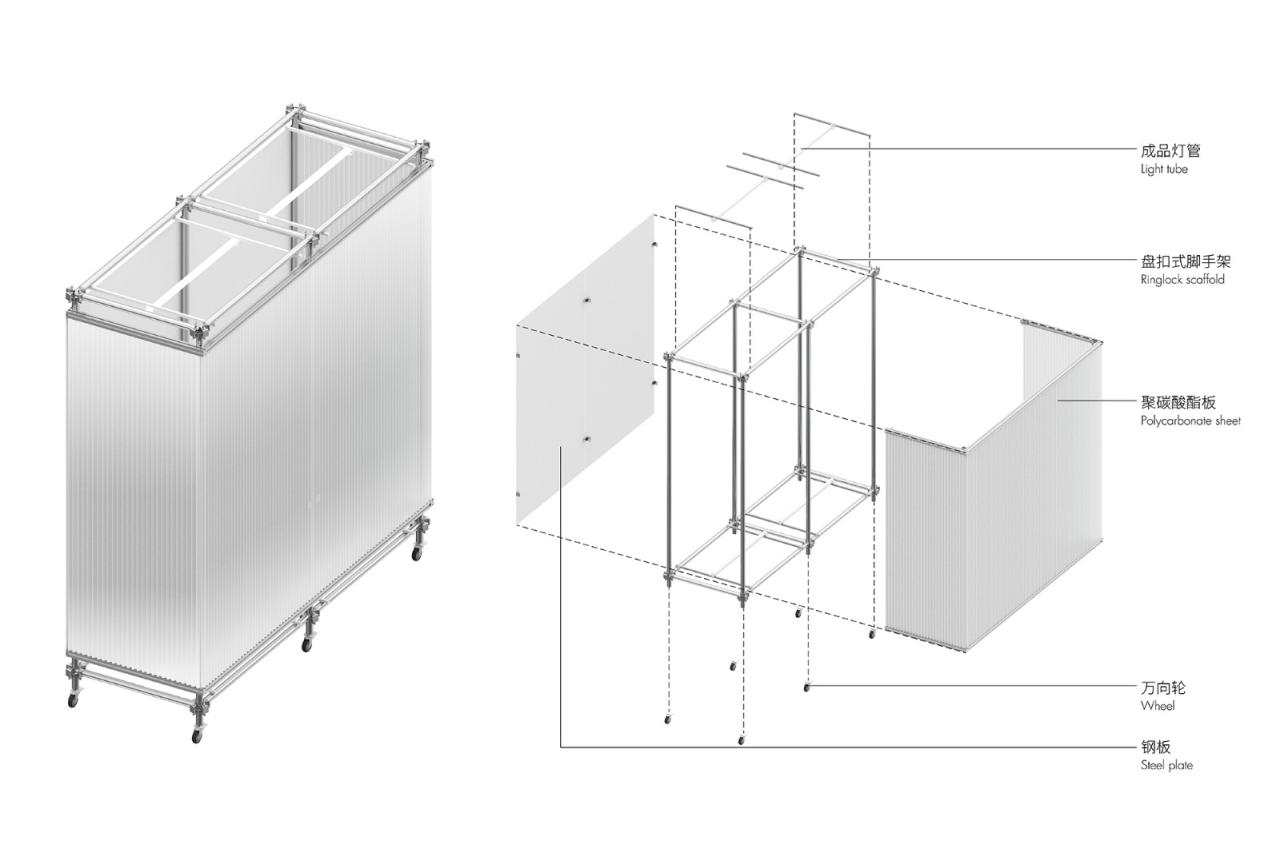 成品灯管
Light tube

盘扣式脚手架
Ringlock scaffold

聚碳酸酯板
Polycarbonate sheet

万向轮
Wheel

钢板
Steel plate