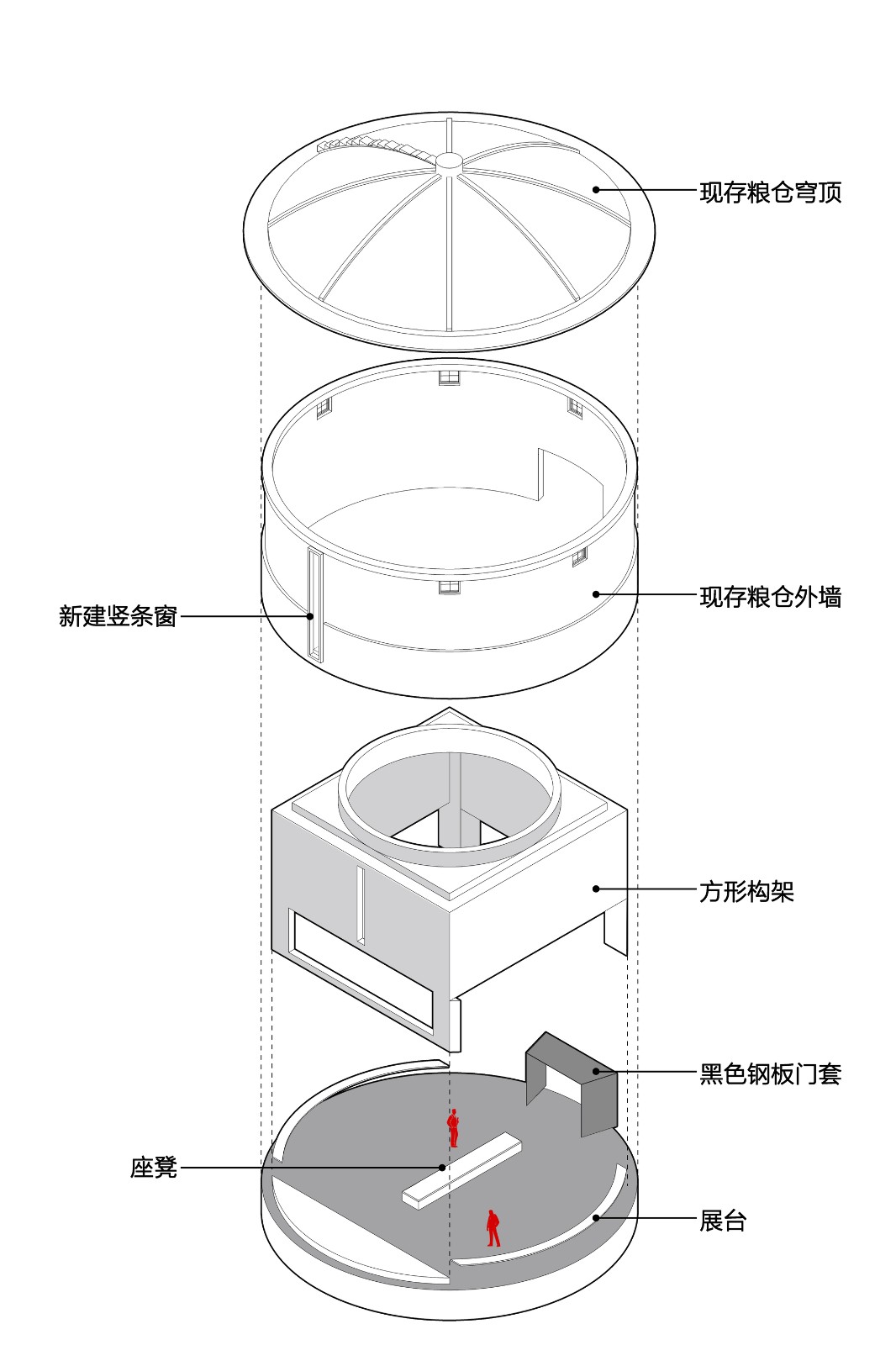 现存粮仓穹顶

新建竖条窗

现存粮仓外墙

方形构架

黑色钢板门套

座凳

展台