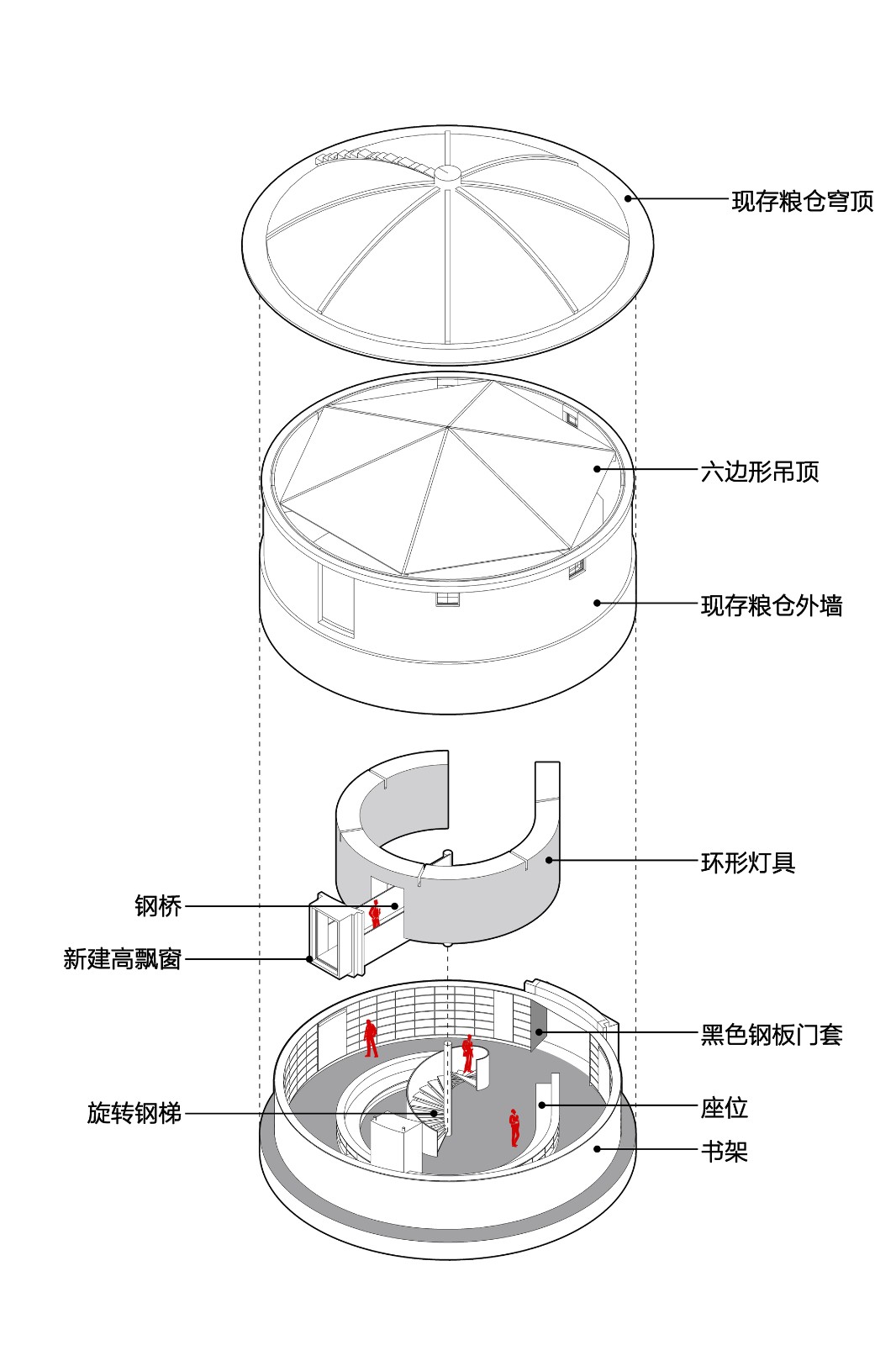 现存粮仓穹顶

六边形吊顶

现存粮仓外墙

环形灯具

钢桥

新建高飘窗

黑色钢板门套

旋转钢梯

座位

书架