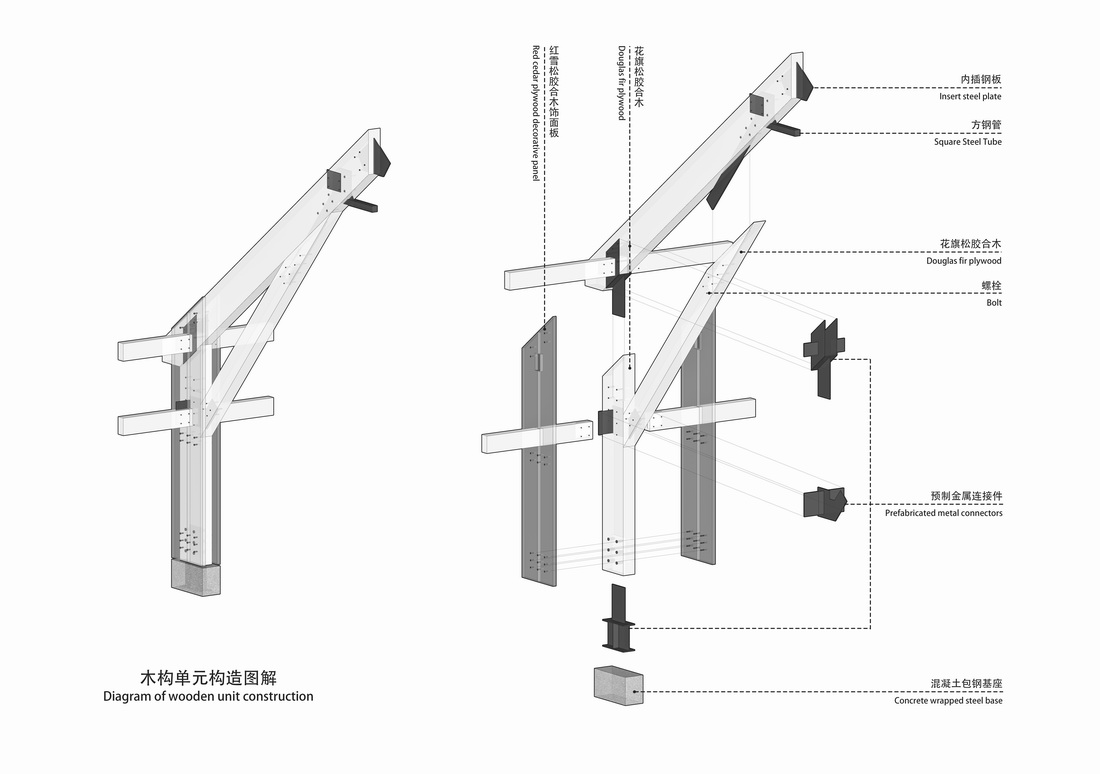 红雪松胶合木饰面板
Red cedar plywood decorative panel

花旗松胶合木
Douglas fir plywood

内插钢板
Insert steel plate

方钢管
Square Steel Tube

花旗松胶合木
Douglas fir plywood

螺栓
Bolt

预制金属连接件
Prefabricated metal connectors

混凝土包钢基座
Concrete wrapped steel base

木构单元构造图解
Diagram of wooden unit construction