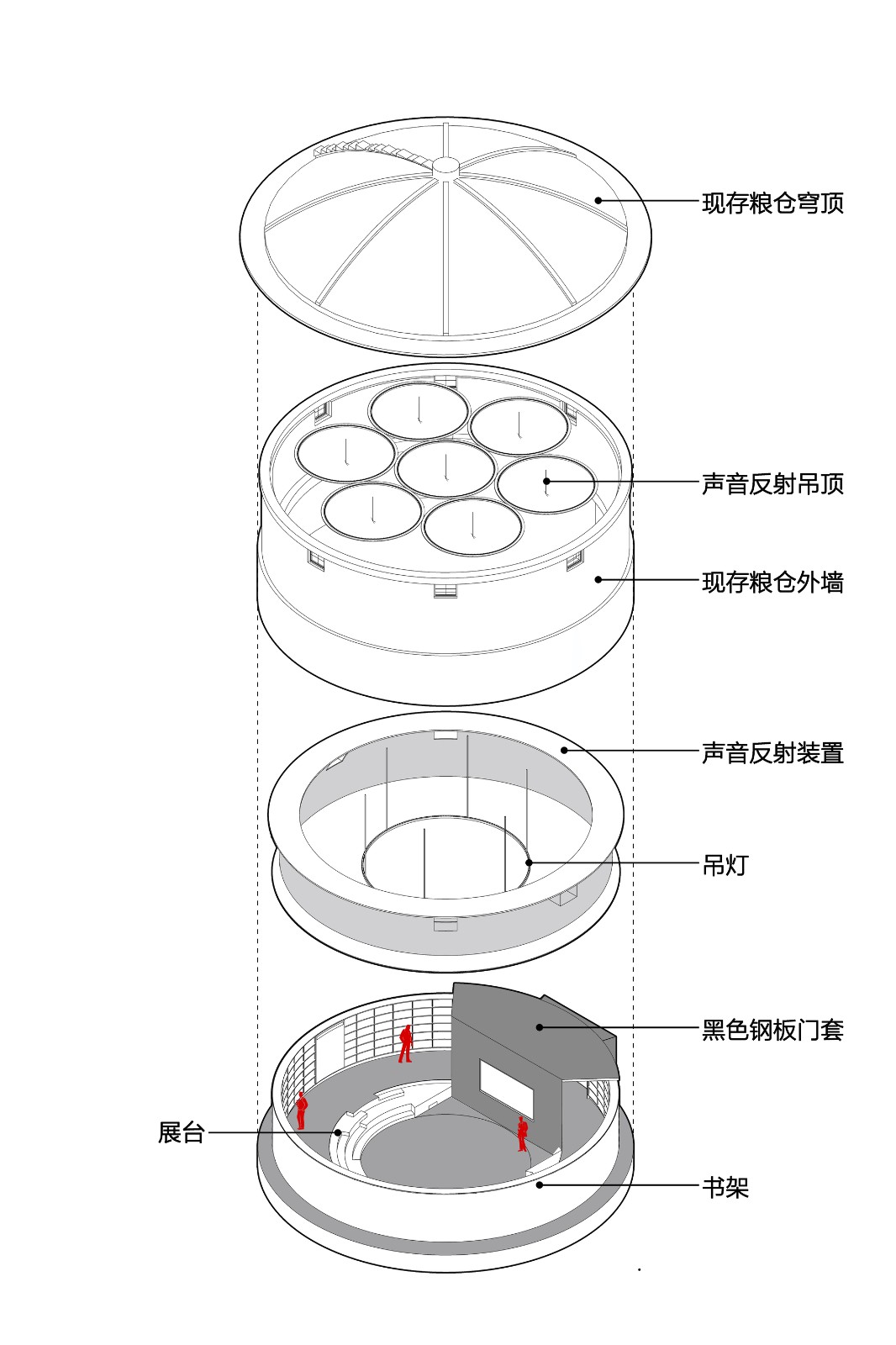 现存粮仓穹顶

声音反射吊顶

现存粮仓外墙

声音反射装置

吊灯

黑色钢板门套

展台

书架