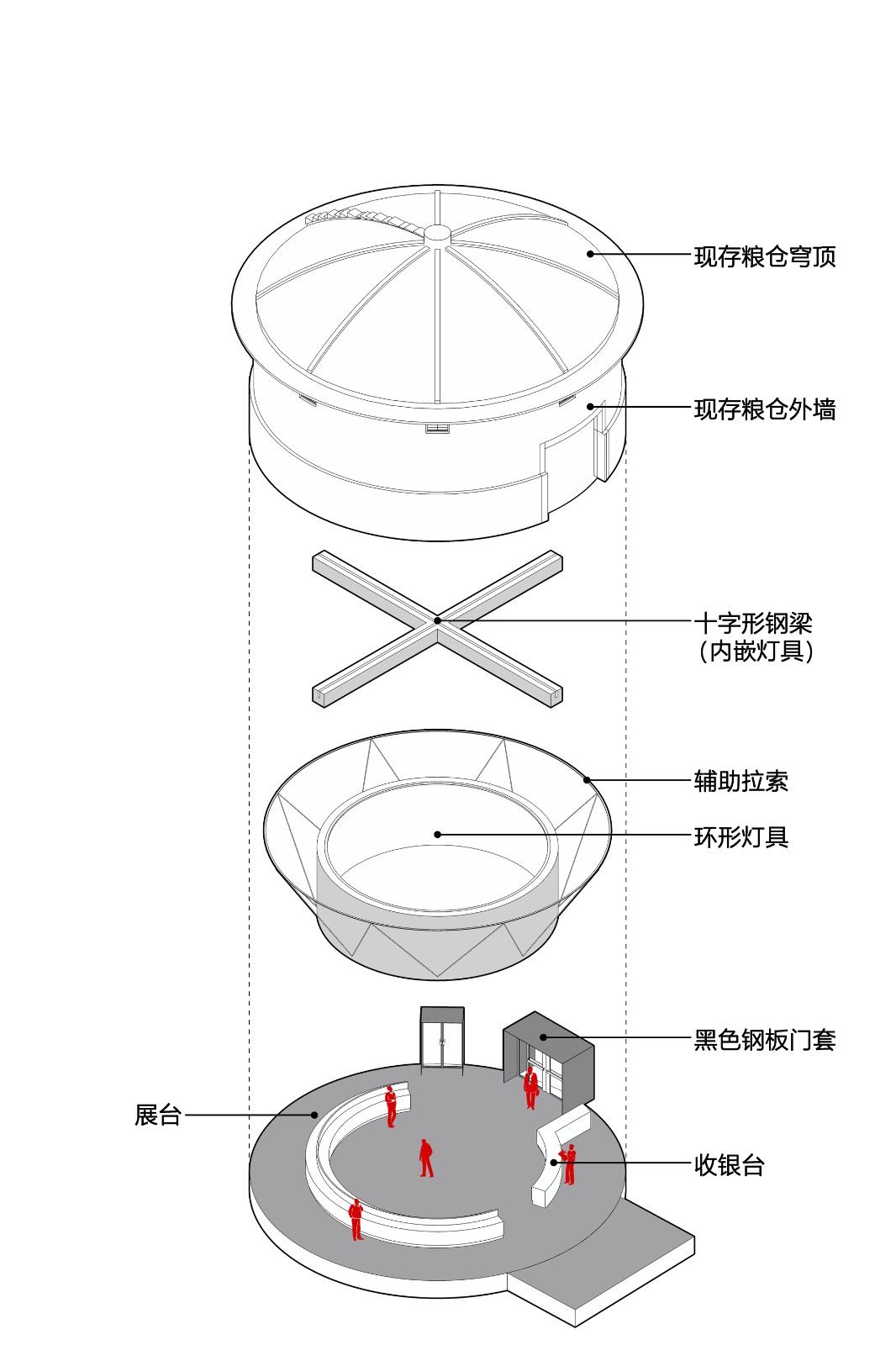 现存粮仓穹顶

现存粮仓外墙

十字形钢梁
(内嵌灯具)

辅助拉索

环形灯具

黑色钢板门套

展台

收银台