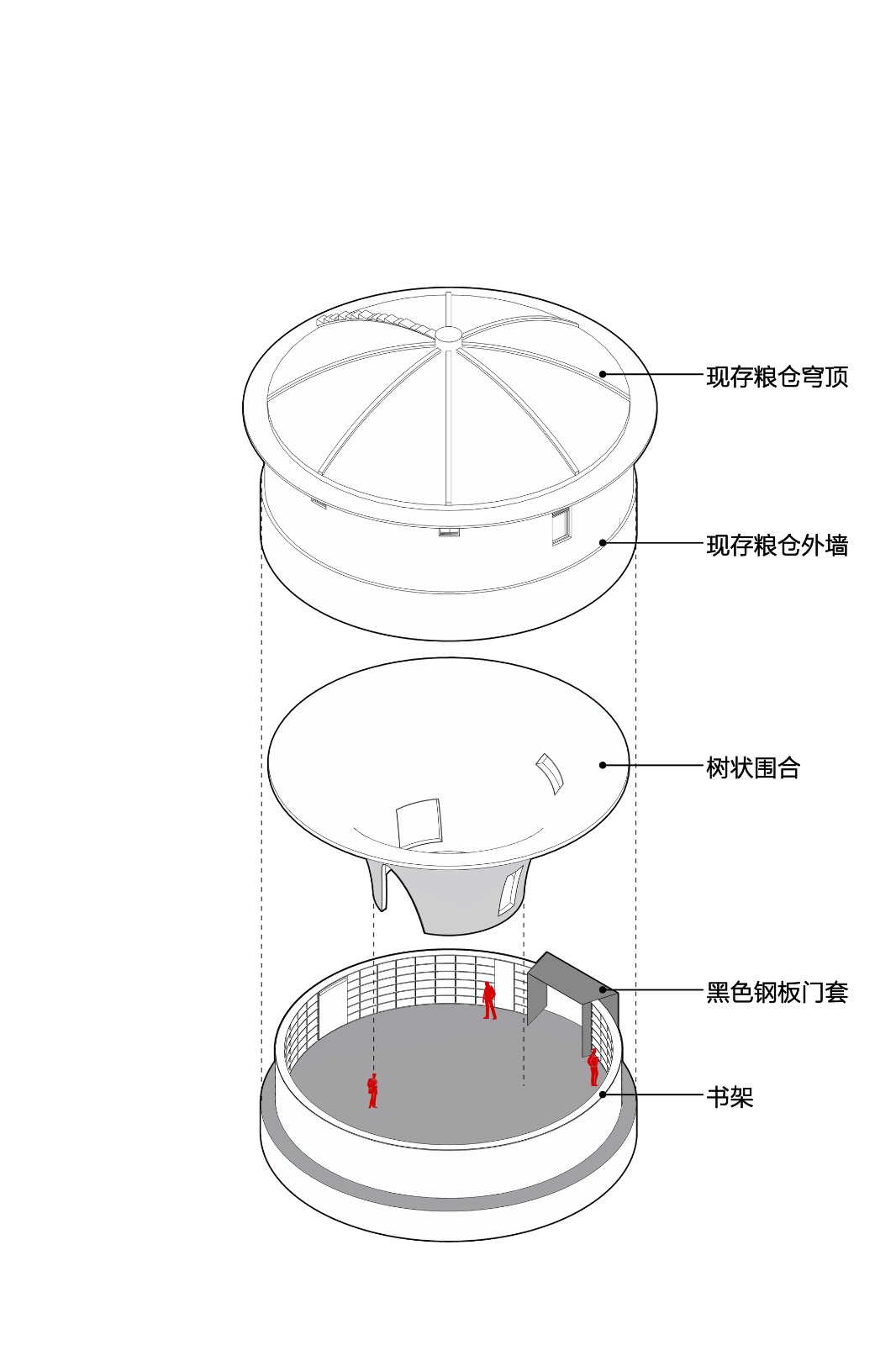 现存粮仓穹顶

现存粮仓外墙

树状围合

黑色钢板门套

书架