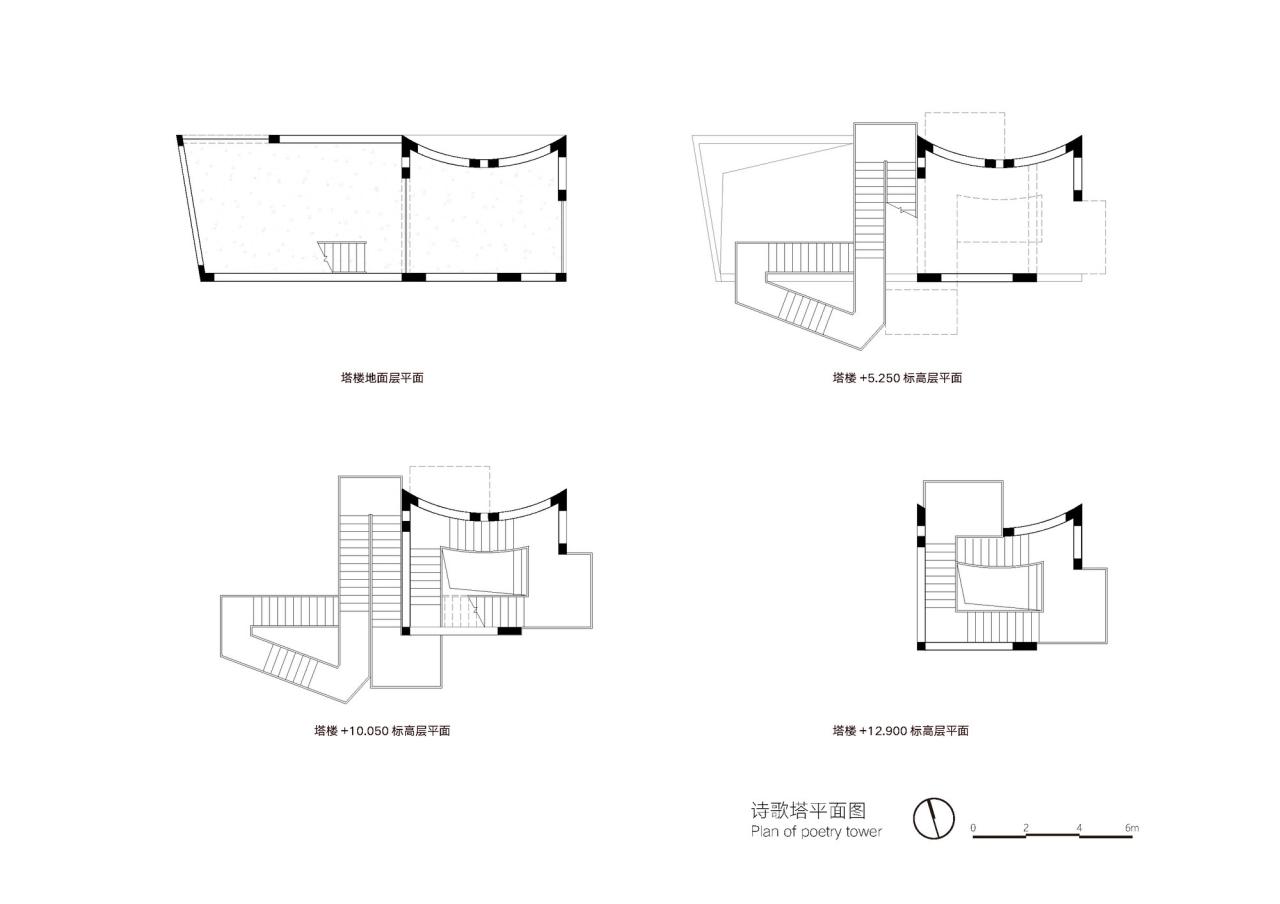 塔楼地面层平面

塔楼 +5.250 标高层平面

塔楼 +10.050 标高层平面

塔楼 +12.900 标高层平面

诗歌塔平面图
Plan of poetry tower

0 2 4 6m