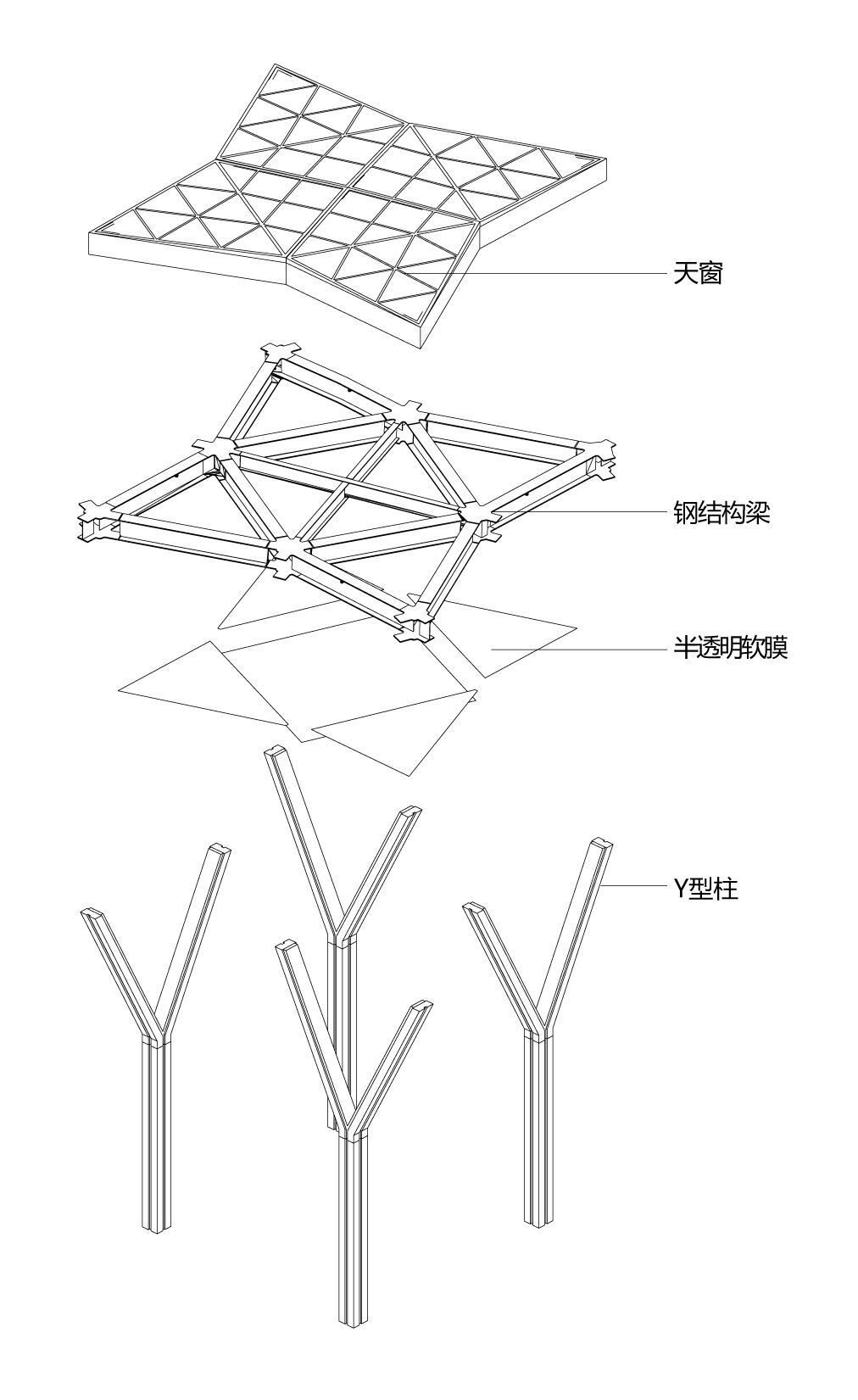 天窗

钢结构梁

半透明软膜

Y型柱