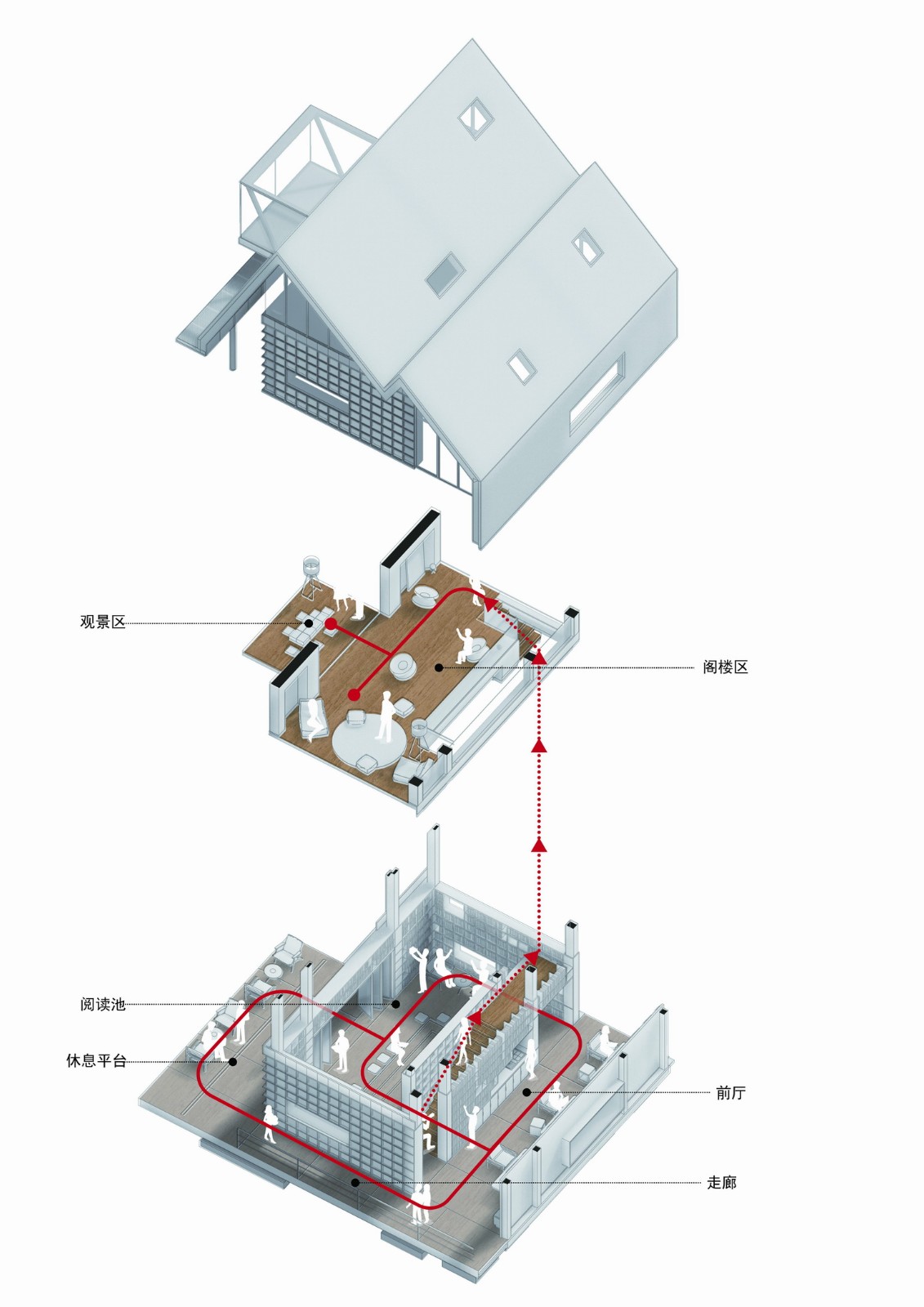 观景区

阁楼区

阅读池

休息平台

前厅

走廊