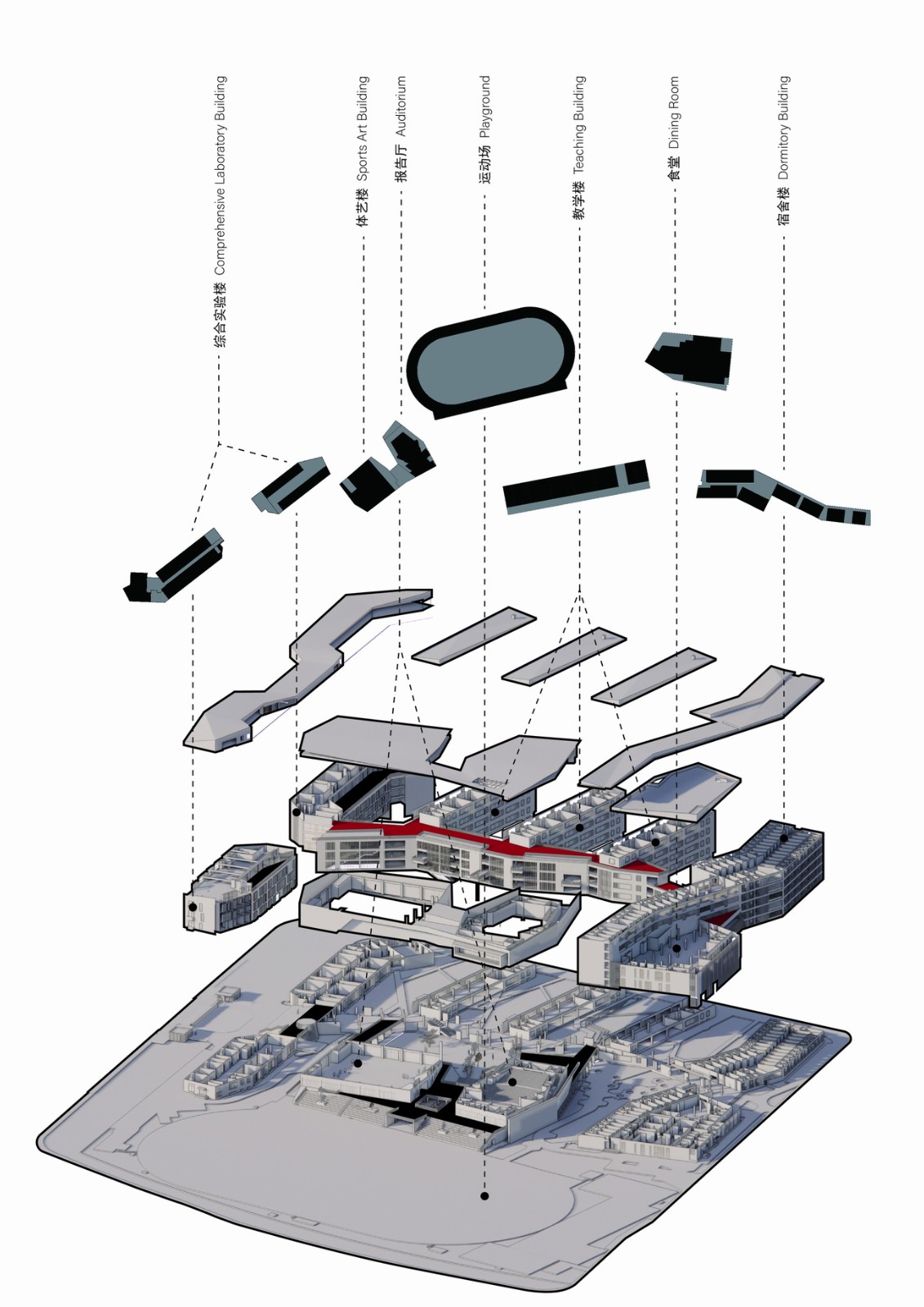 综合实验楼 Comprehensive Laboratory Building

体艺楼 Sports Art Building

报告厅 Auditorium

运动场 Playground

教学楼 Teaching Building

食堂 Dining Room

宿舍楼 Dormitory Building