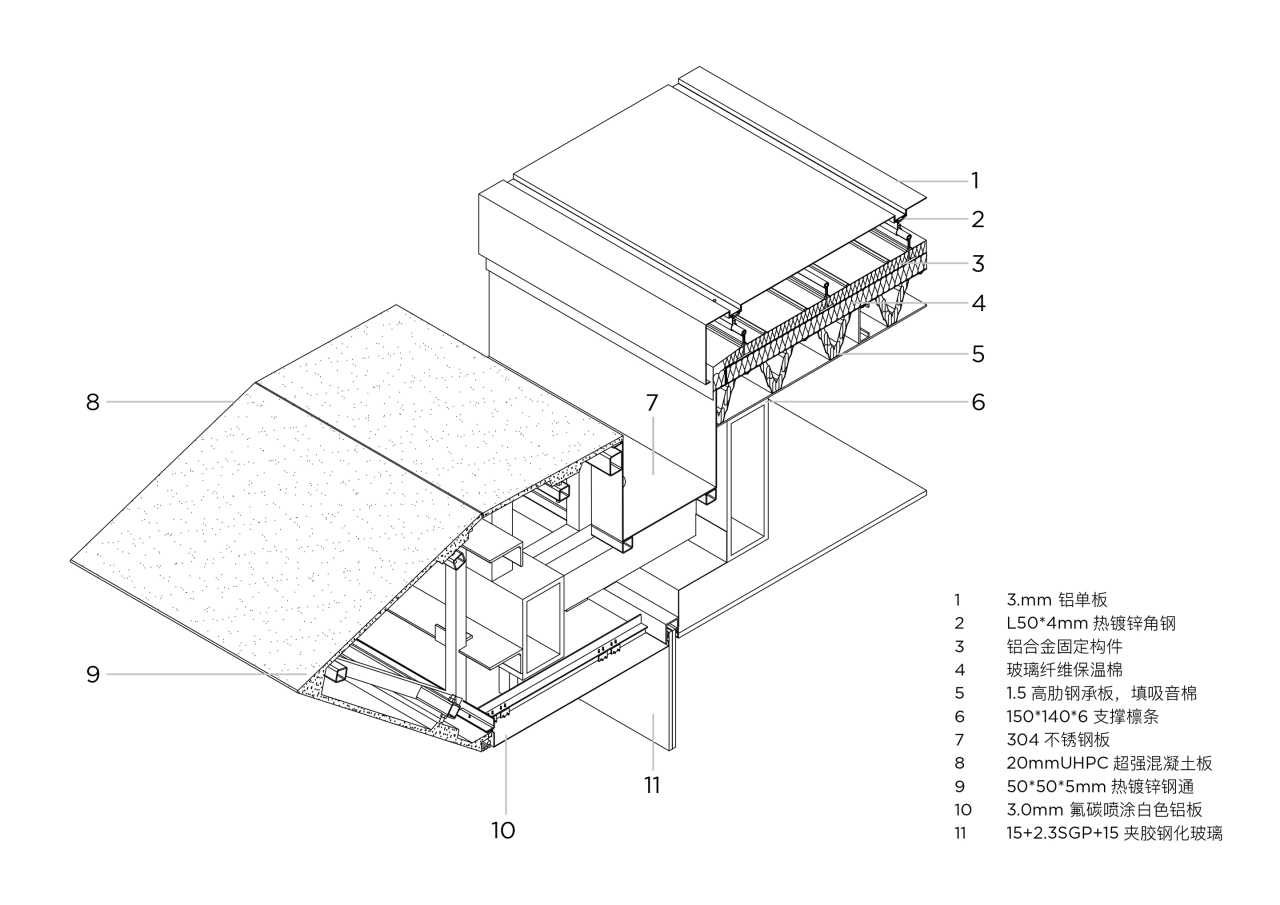 1
2
3
4
5
6
7
8
9
10
11

1 3.mm 铝单板
2 L50*4mm 热镀锌角钢
3 铝合金固定构件
4 玻璃纤维保温棉
5 1.5 高肋钢承板，填吸音棉
6 150*140*6 支撑檩条
7 304 不锈钢板
8 20mmUHPC 超强混凝土板
9 50*50*5mm 热镀锌钢通
10 3.0mm 氟碳喷涂白色铝板
11 15+2.3SGP+15 夹胶钢化玻璃