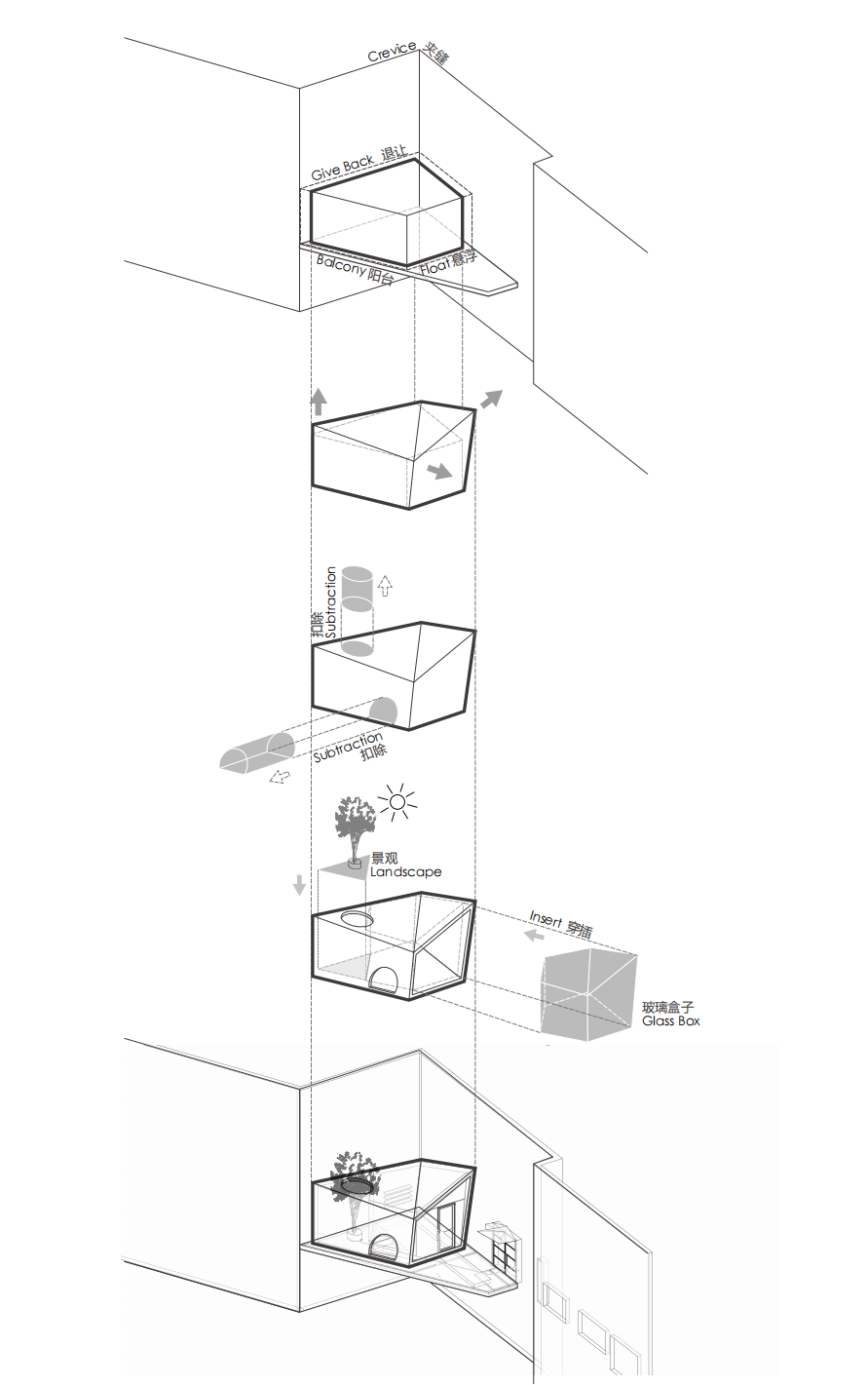 Crevice 夹缝

Give Back 退让

Balcony 阳台

Float 悬浮

扣除
Subtraction

Subtraction
扣除

景观
Landscape

Insert 穿插

玻璃盒子
Glass Box