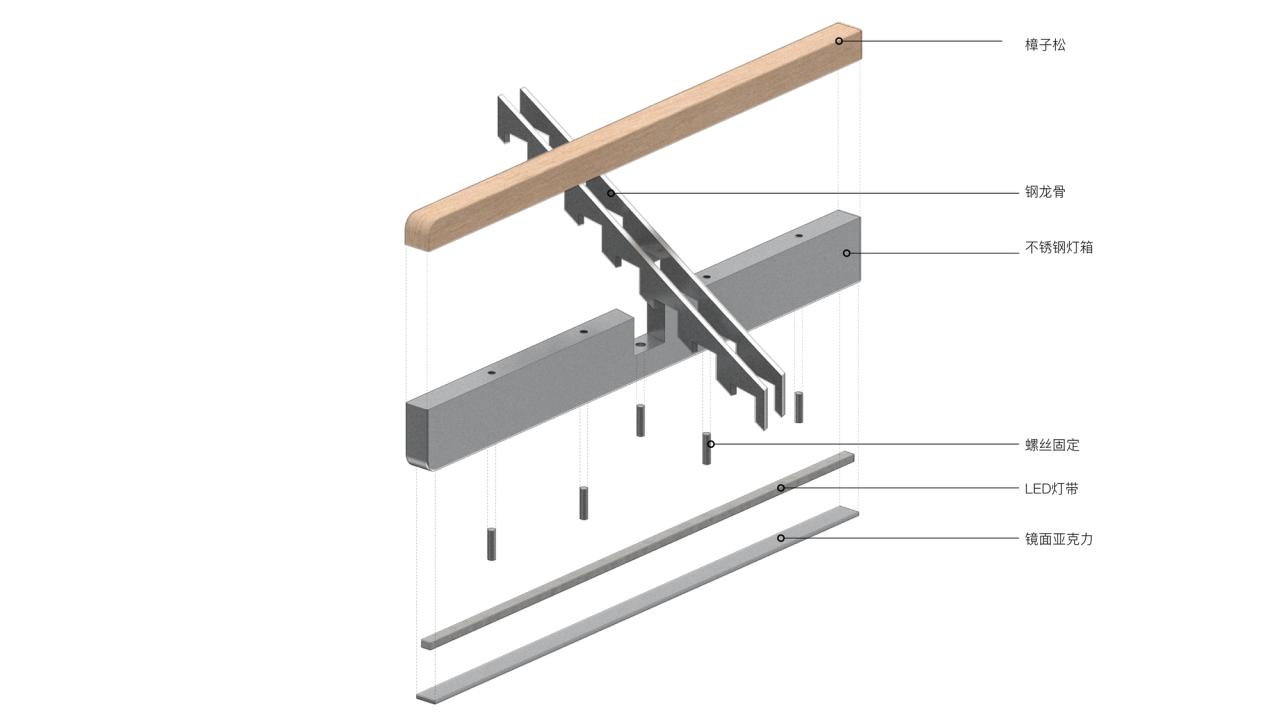 樟子松

钢龙骨

不锈钢灯箱

螺丝固定

LED灯带

镜面亚克力