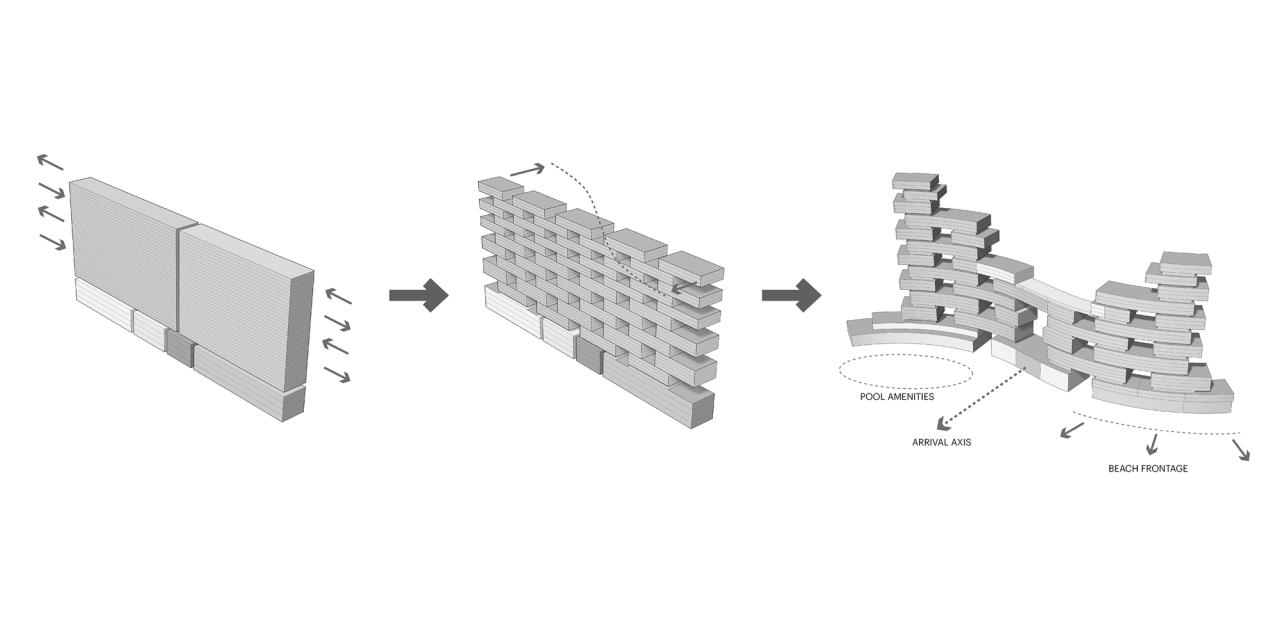 POOL AMENITIES

ARRIVAL AXIS

BEACH FRONTAGE