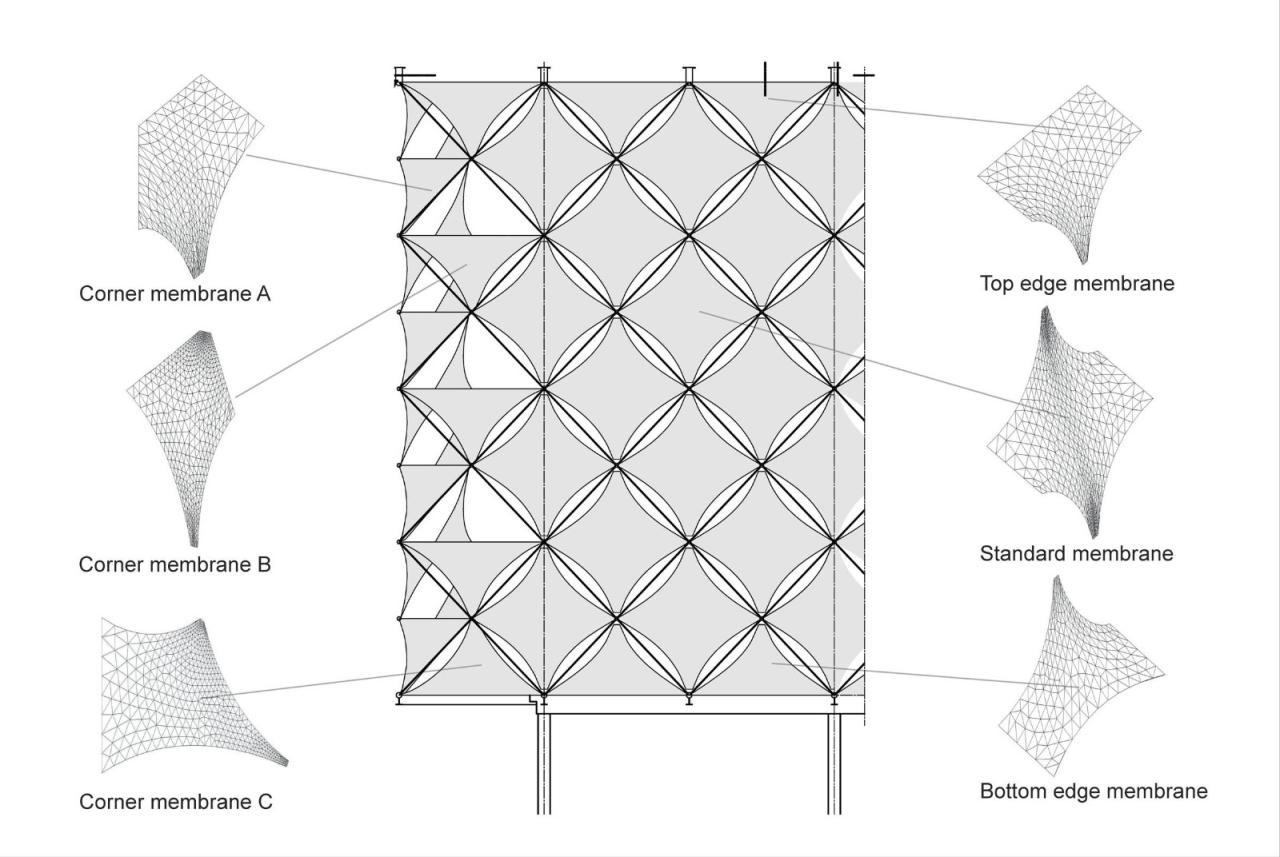 Corner membrane A

Corner membrane B

Corner membrane C

Top edge membrane

Standard membrane

Bottom edge membrane