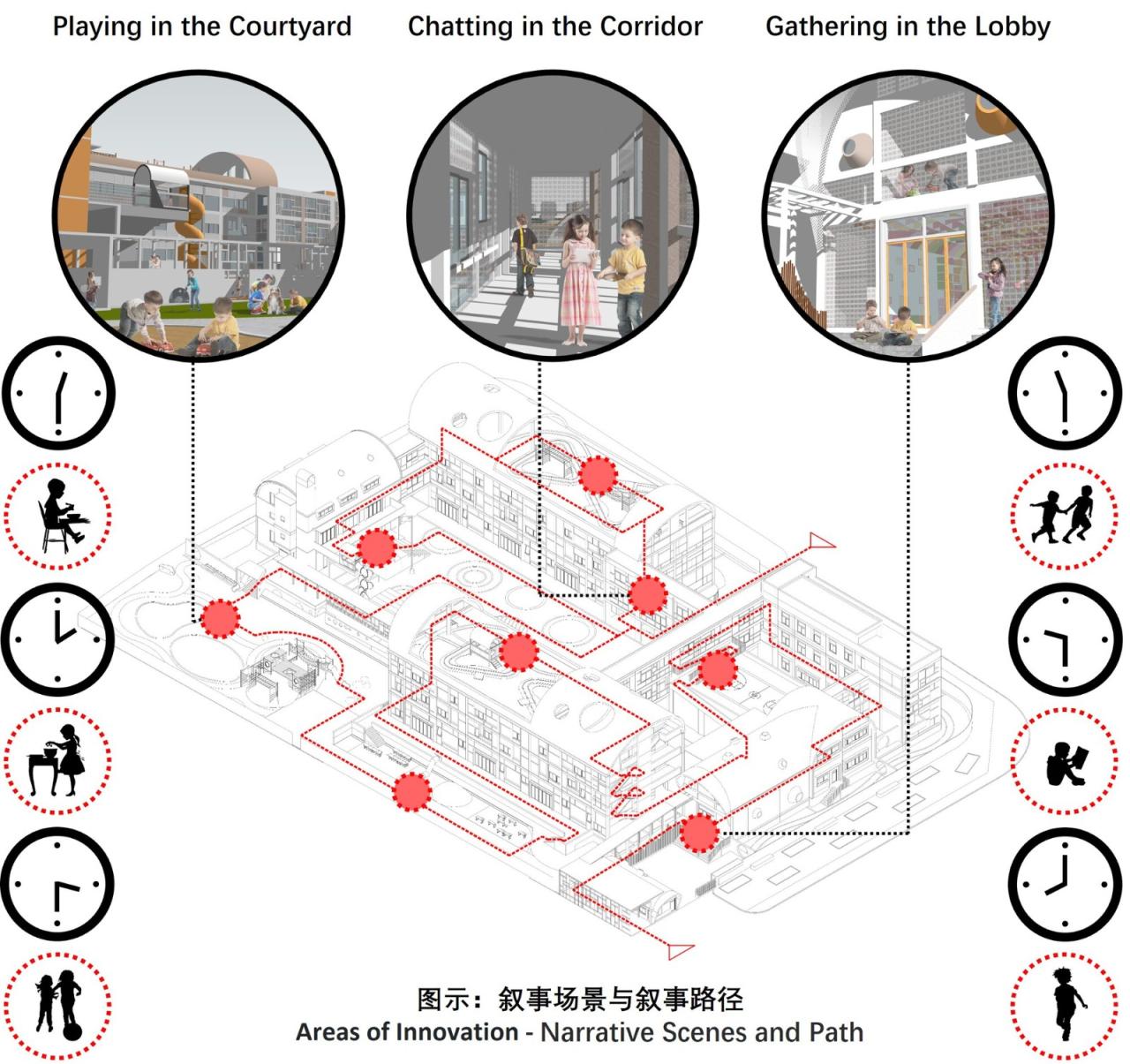 Playing in the Courtyard
Chatting in the Corridor
Gathering in the Lobby

图示：叙事场景与叙事路径
Areas of Innovation - Narrative Scenes and Path