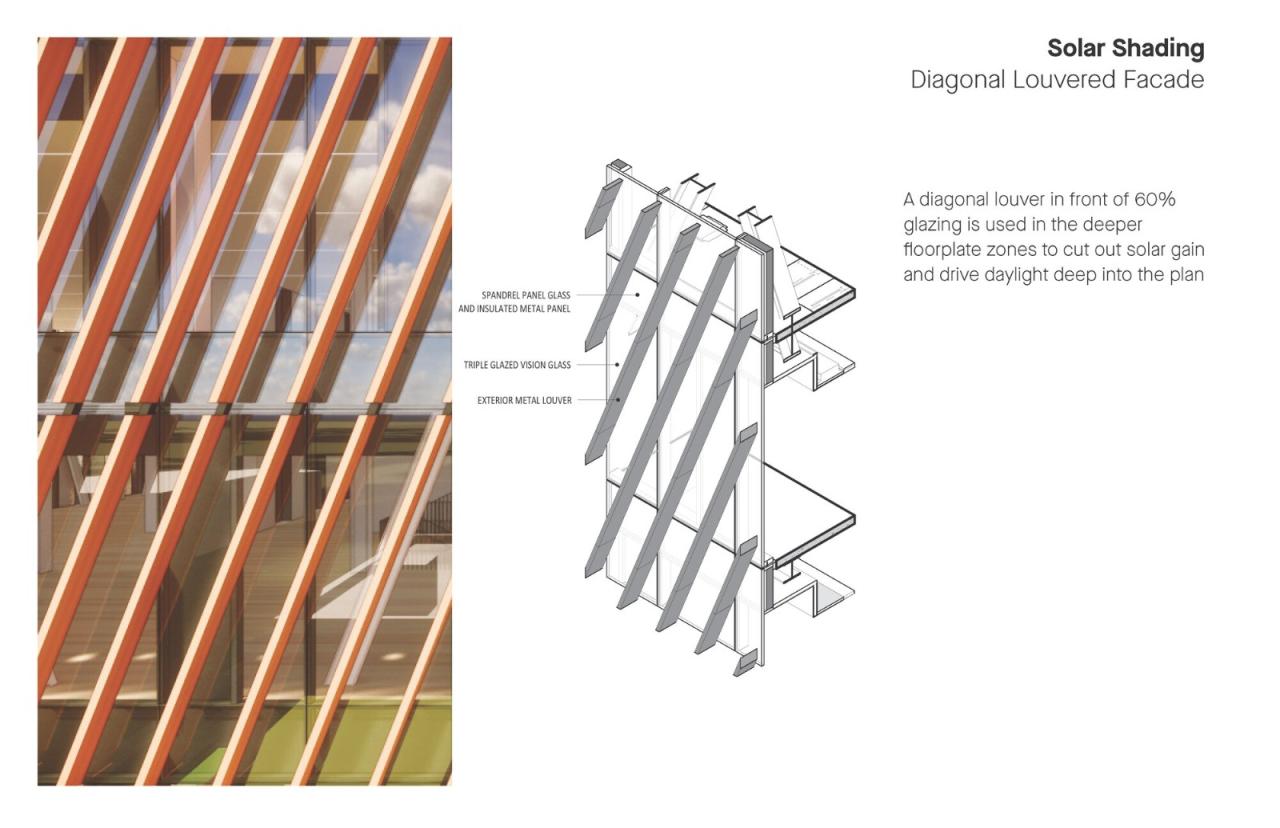 Solar Shading
Diagonal Louvered Facade

A diagonal louver in front of 60% glazing is used in the deeper floorplate zones to cut out solar gain and drive daylight deep into the plan

SPANDREL PANEL GLASS AND INSULATED METAL PANEL

TRIPLE GLAZED VISION GLASS

EXTERIOR METAL LOUVER