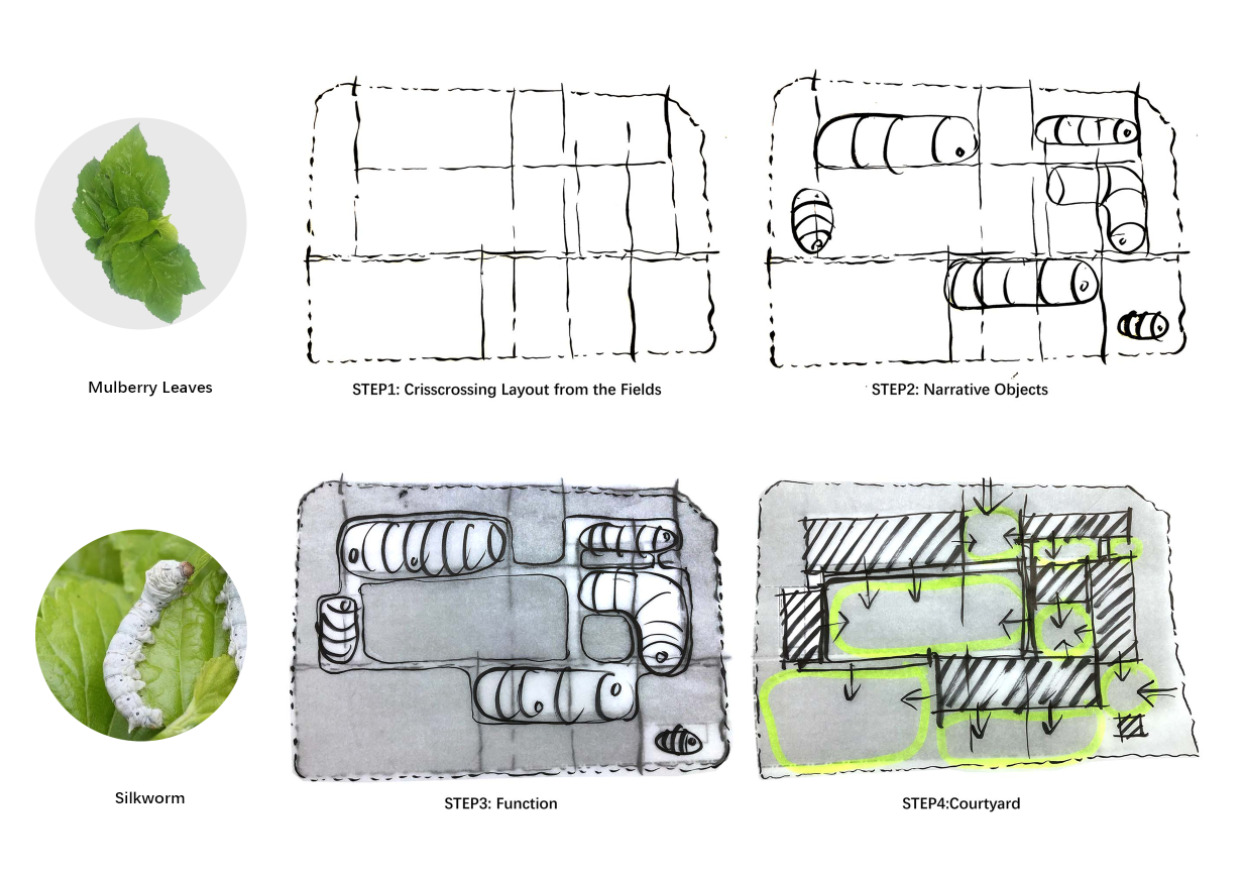 Mulberry Leaves

STEP1: Crisscrossing Layout from the Fields

STEP2: Narrative Objects

Silkworm

STEP3: Function

STEP4:Courtyard