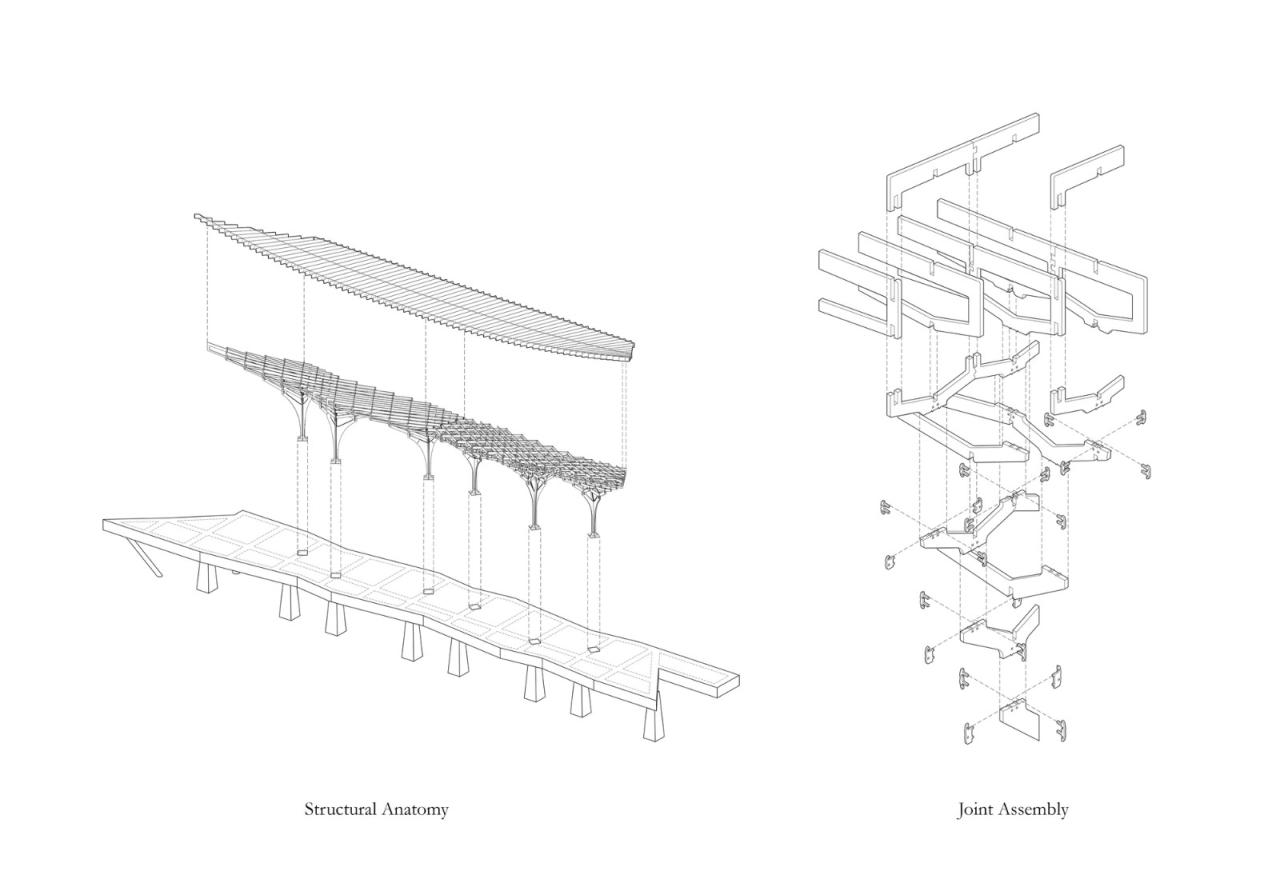 Structural Anatomy

Joint Assembly