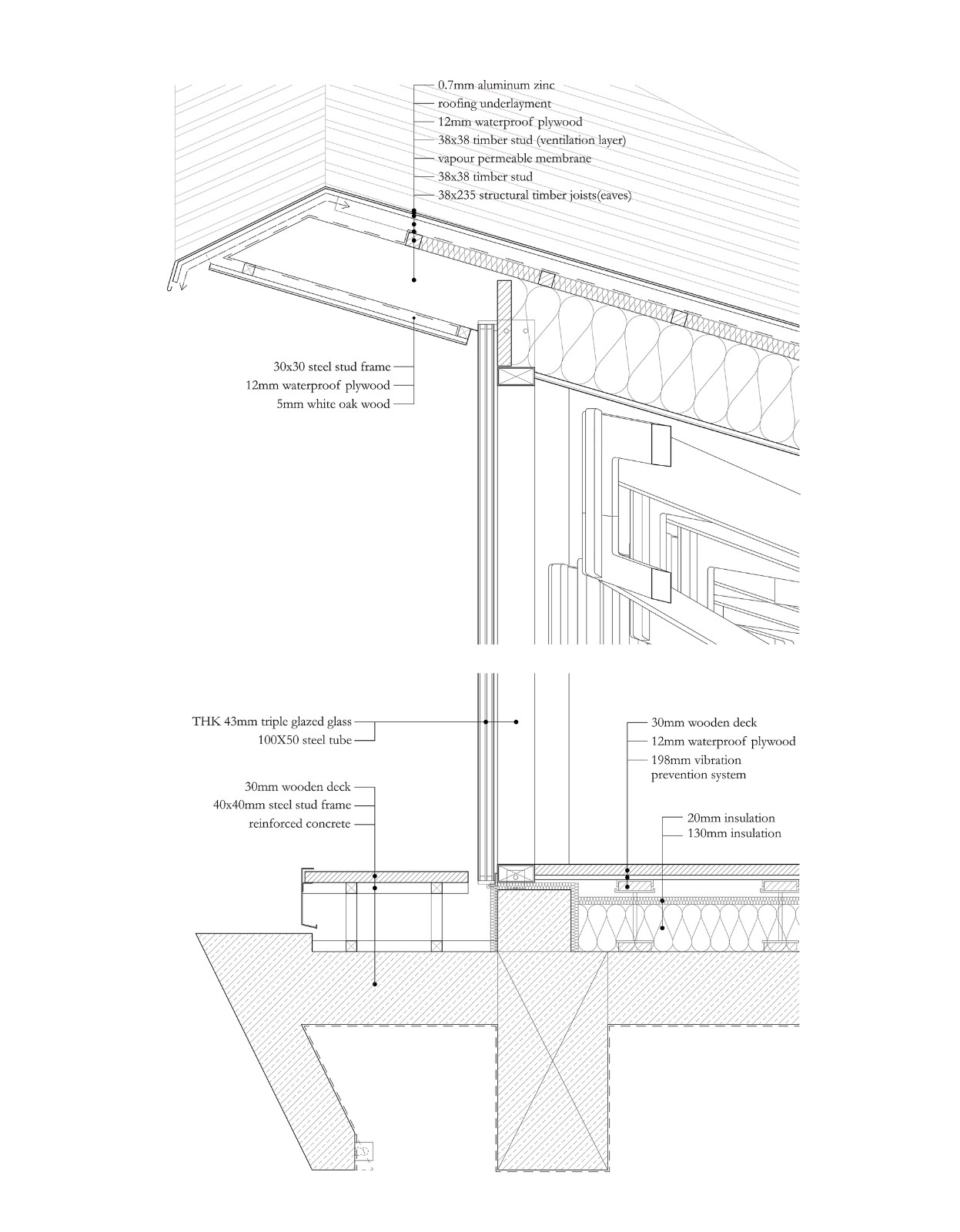 0.7mm aluminum zinc
roofing underlayment
12mm waterproof plywood
38x38 timber stud (ventilation layer)
vapour permeable membrane
38x38 timber stud
38x235 structural timber joists(eaves)

30x30 steel stud frame
12mm waterproof plywood
5mm white oak wood

THK 43mm triple glazed glass
100X50 steel tube

30mm wooden deck
40x40mm steel stud frame
reinforced concrete

30mm wooden deck
12mm waterproof plywood
198mm vibration prevention system

20mm insulation
130mm insulation