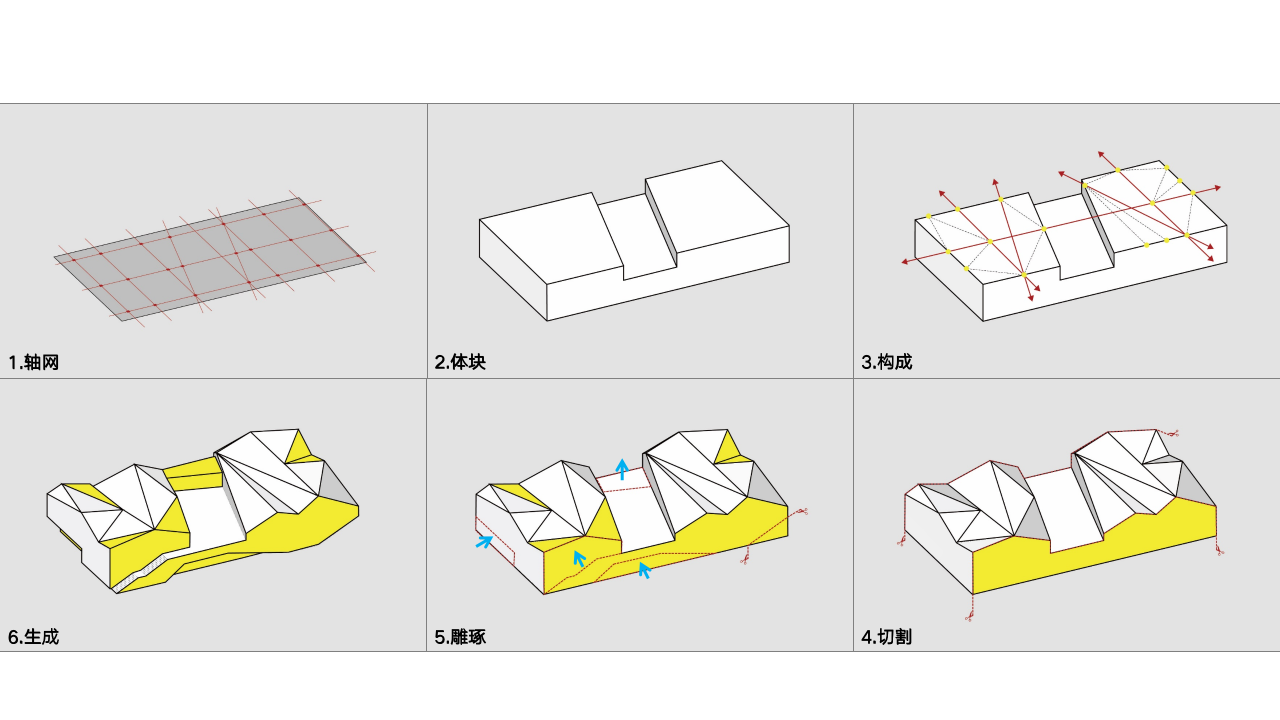 1.轴网

2.体块

3.构成

6.生成

5.雕琢

4.切割