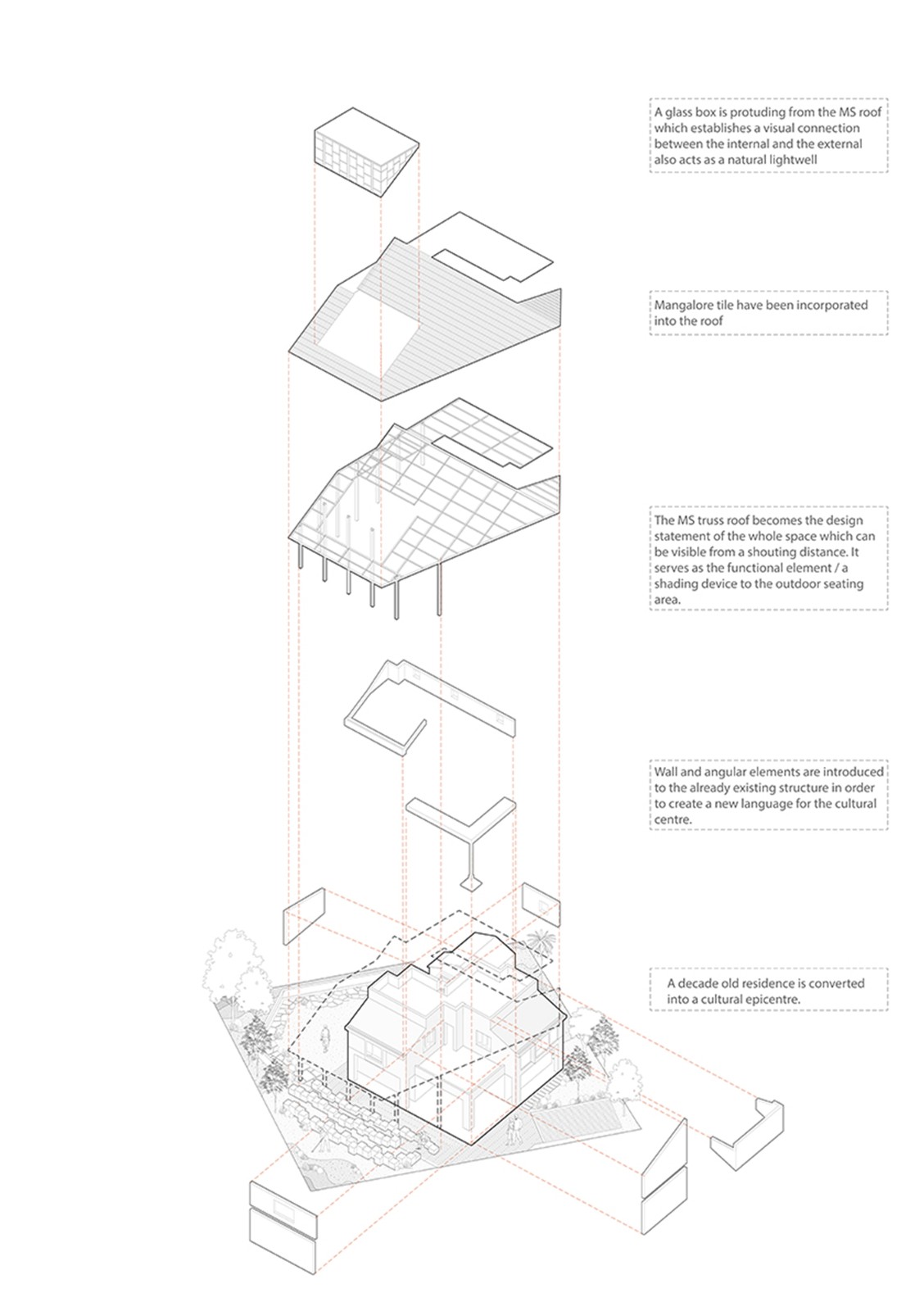 A glass box is protuding from the MS roof which establishes a visual connection between the internal and the external also acts as a natural lightwell

Mangalore tile have been incorporated into the roof

The MS truss roof becomes the design statement of the whole space which can be visible from a shouting distance. It serves as the functional element / a shading device to the outdoor seating area.

Wall and angular elements are introduced to the already existing structure in order to create a new language for the cultural centre.

A decade old residence is converted into a cultural epicentre.