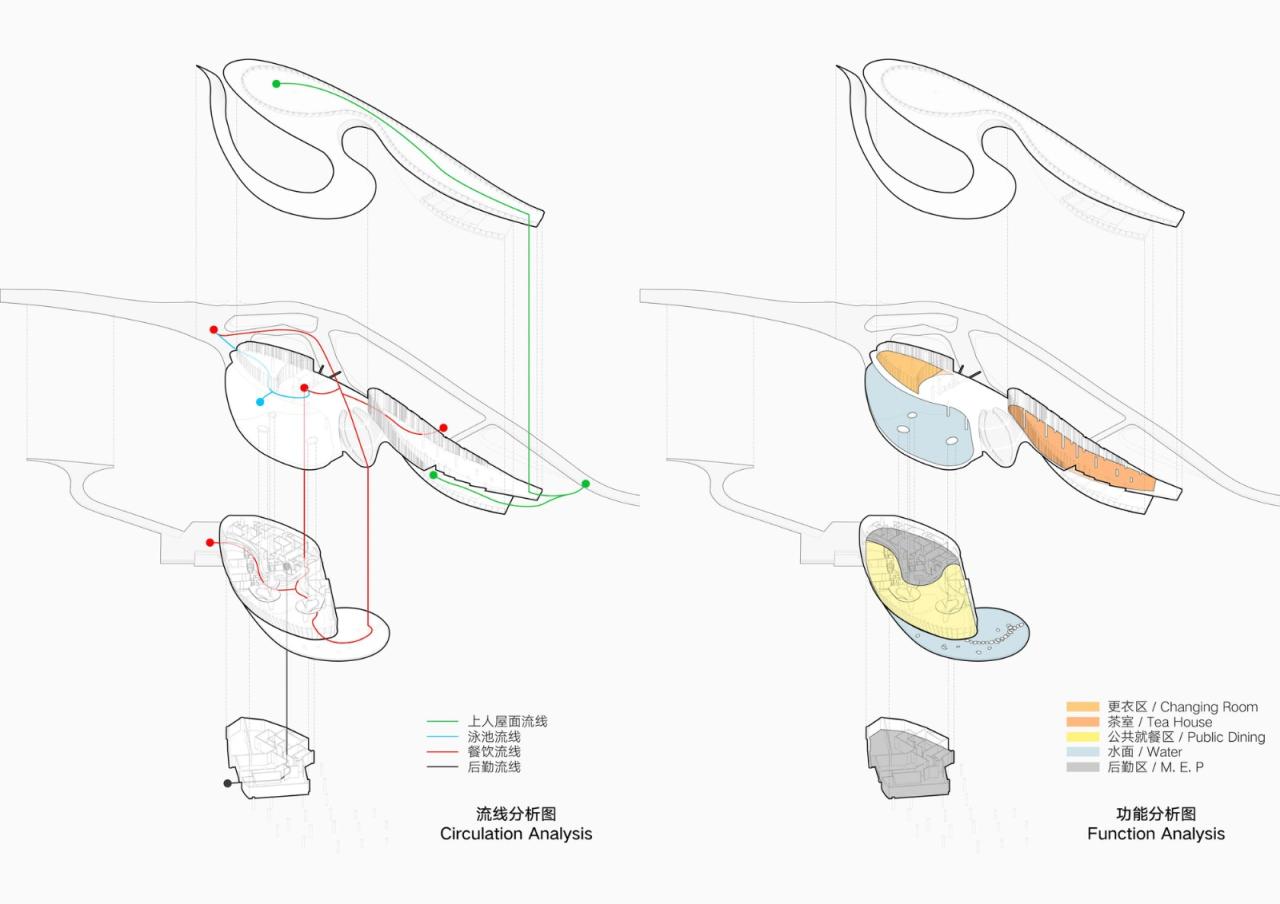 上人屋面流线
泳池流线
餐饮流线
后勤流线

流线分析图
Circulation Analysis

更衣区 / Changing Room
茶室 / Tea House
公共就餐区 / Public Dining
水面 / Water
后勤区 / M. E. P

功能分析图
Function Analysis