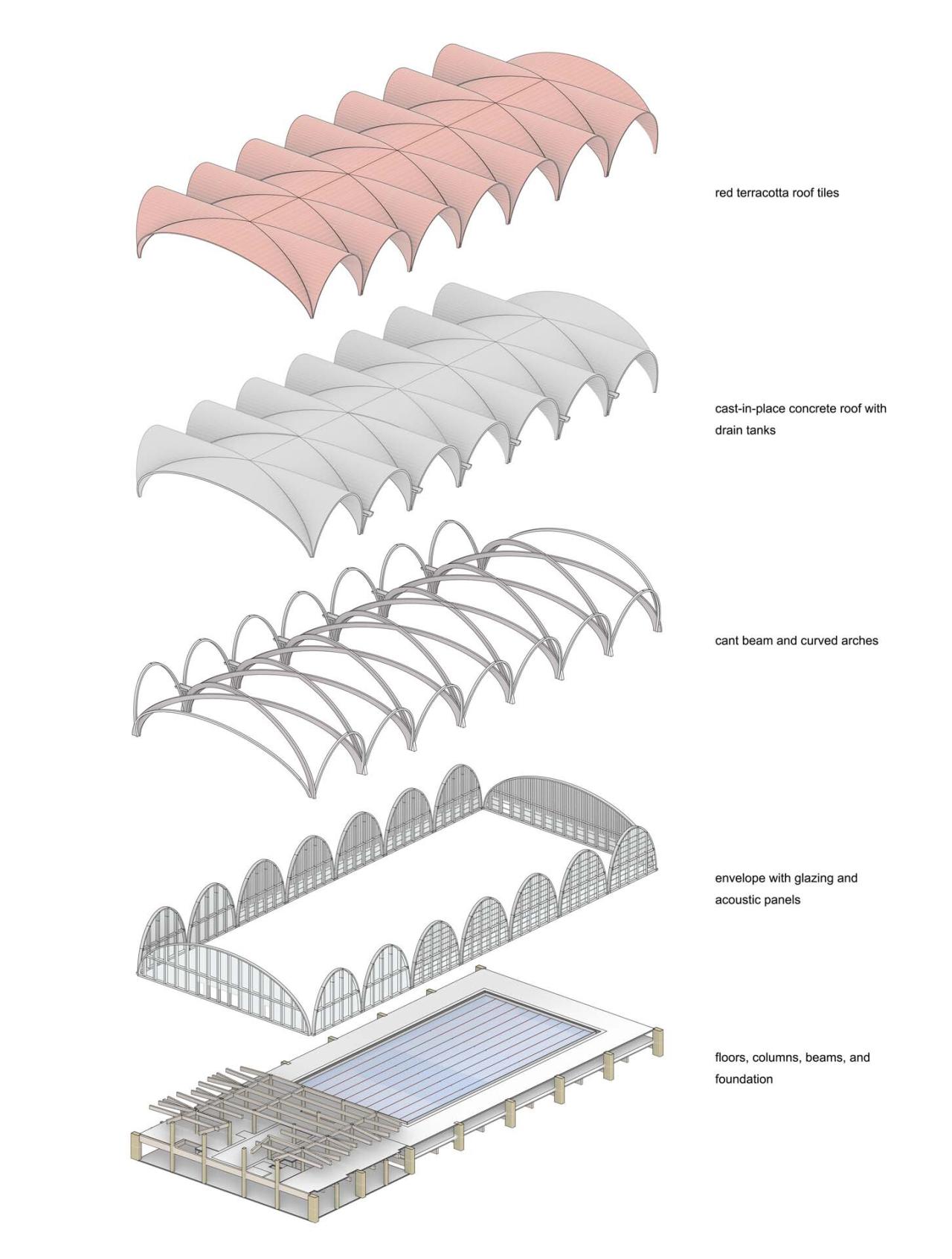 red terracotta roof tiles

cast-in-place concrete roof with drain tanks

cant beam and curved arches

envelope with glazing and acoustic panels

floors, columns, beams, and foundation