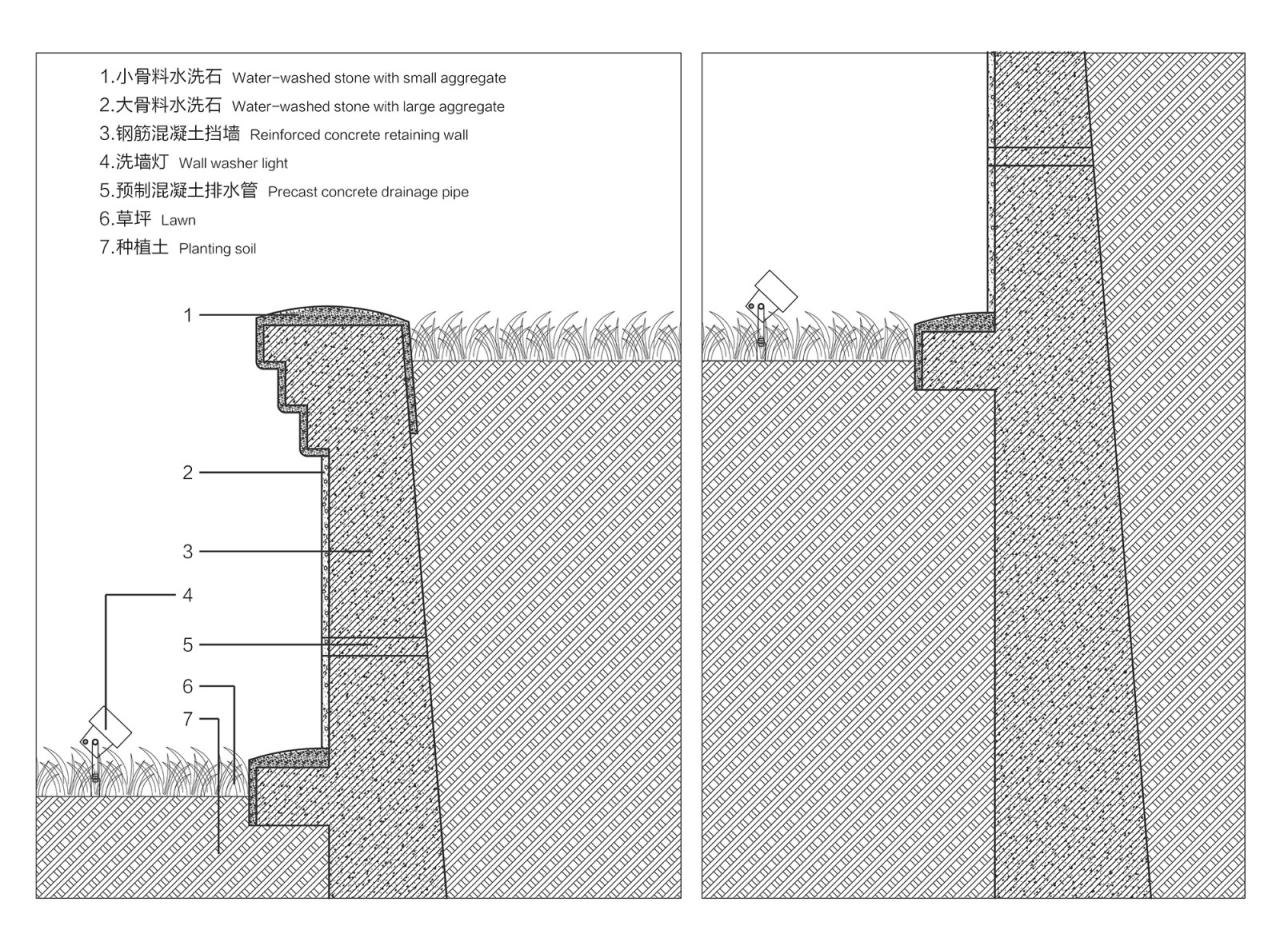 1.小骨料水洗石 Water-washed stone with small aggregate
2.大骨料水洗石 Water-washed stone with large aggregate
3.钢筋混凝土挡墙 Reinforced concrete retaining wall
4.洗墙灯 Wall washer light
5.预制混凝土排水管 Precast concrete drainage pipe
6.草坪 Lawn
7.种植土 Planting soil

1
2
3
4
5
6
7