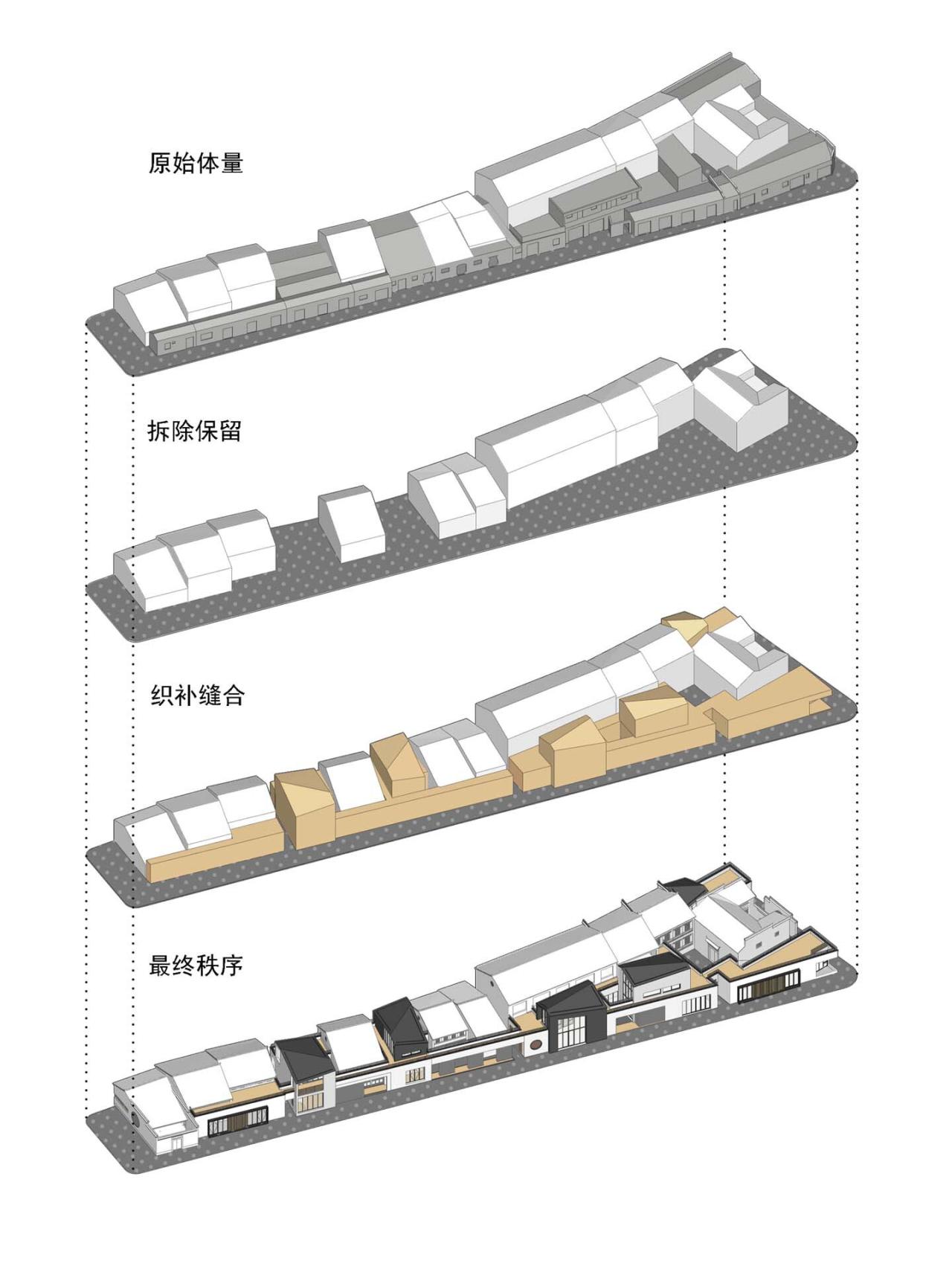 原始体量

拆除保留

织补缝合

最终秩序