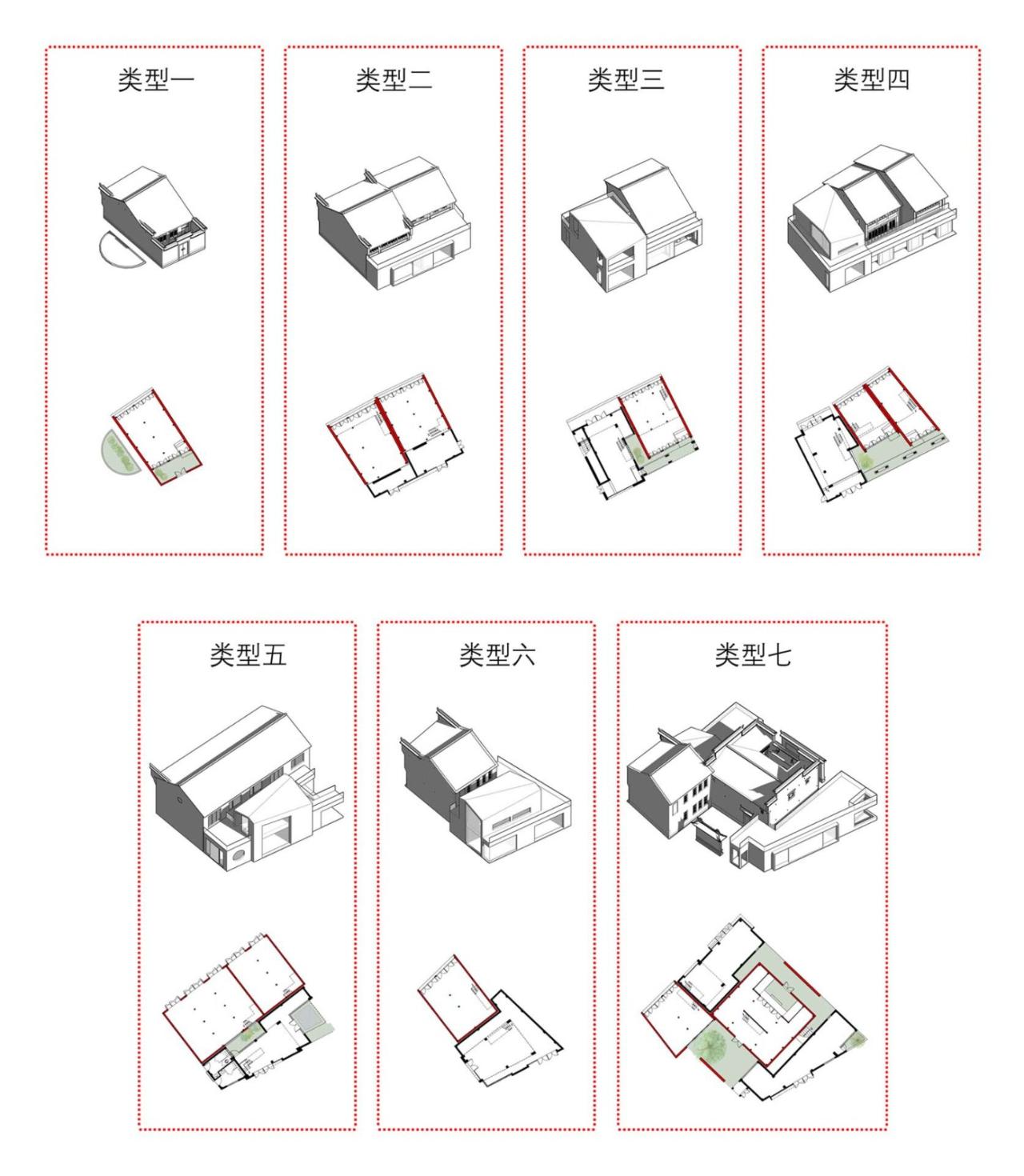 类型一

类型二

类型三

类型四

类型五

类型六

类型七