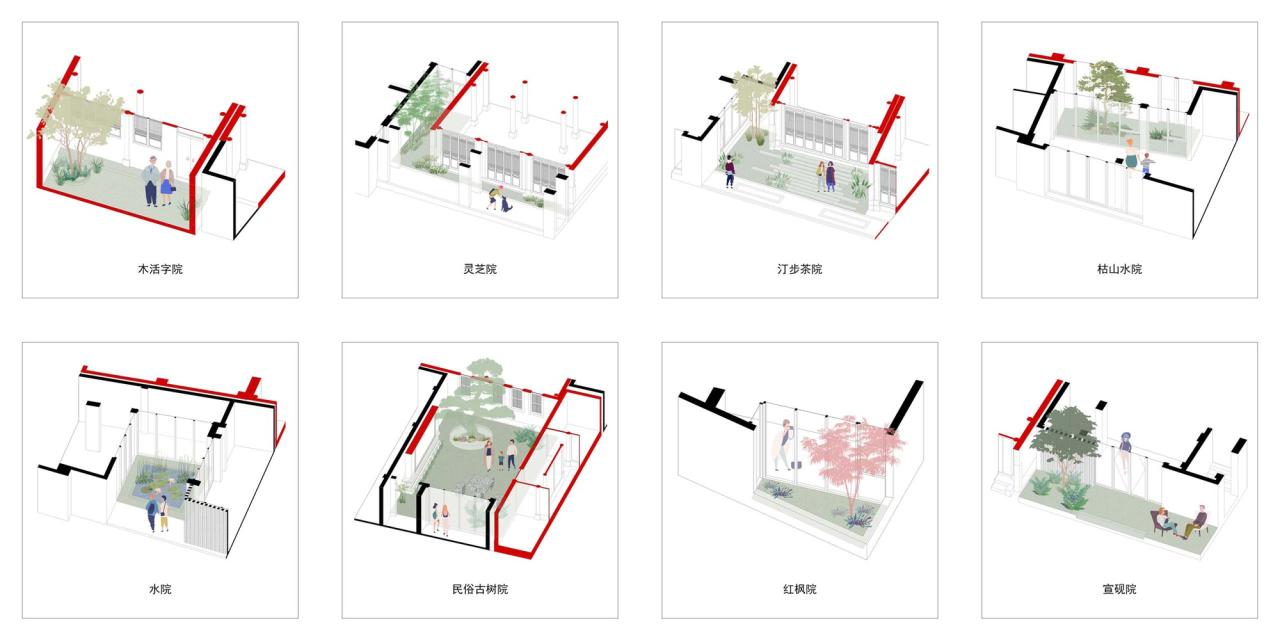 木活字院

灵芝院

汀步茶院

枯山水院

水院

民俗古树院

红枫院

宣砚院