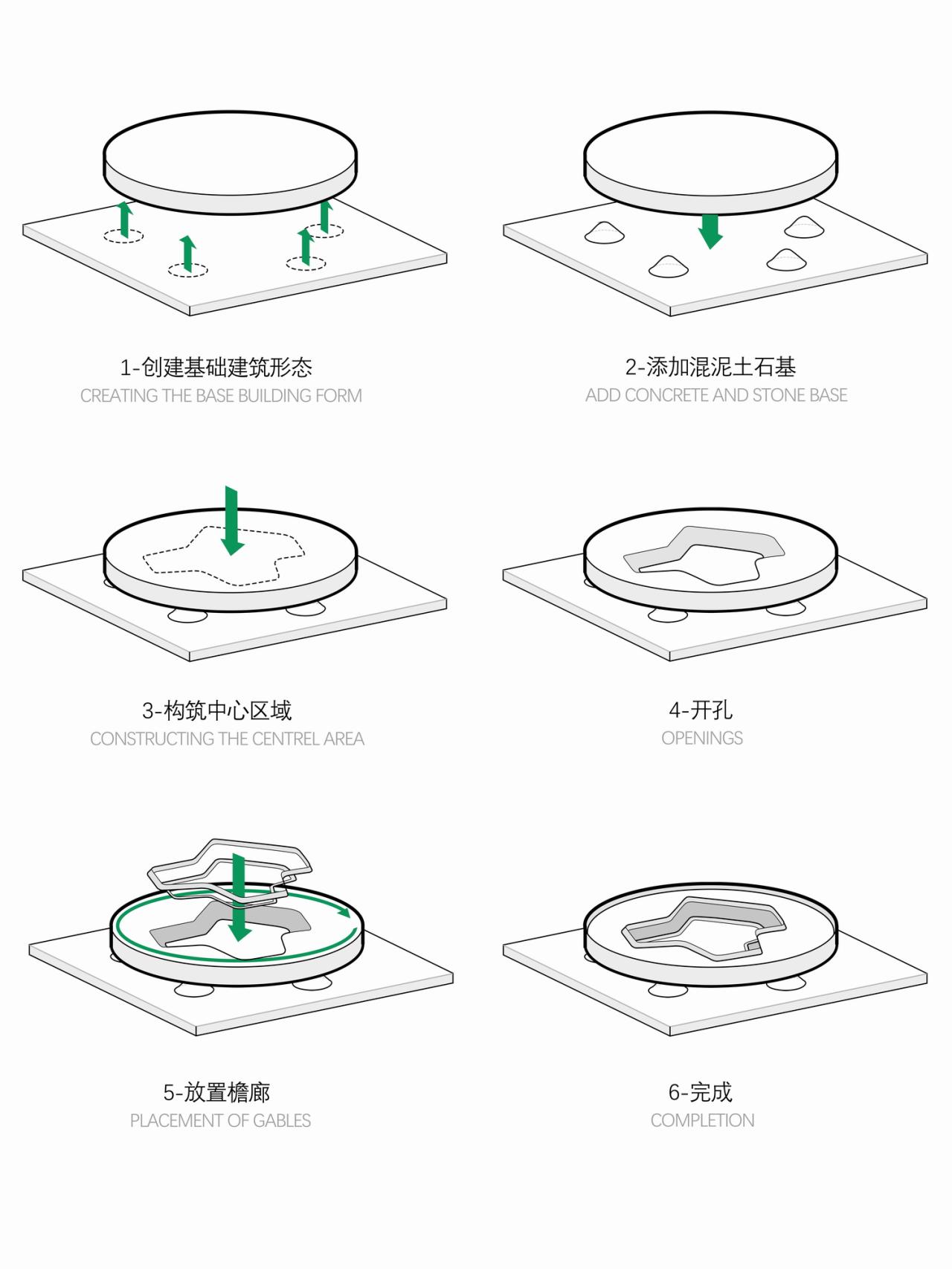 1-创建基础建筑形态
CREATING THE BASE BUILDING FORM

2-添加混泥土石基
ADD CONCRETE AND STONE BASE

3-构筑中心区域
CONSTRUCTING THE CENTREL AREA

4-开孔
OPENINGS

5-放置檐廊
PLACEMENT OF GABLES

6-完成
COMPLETION