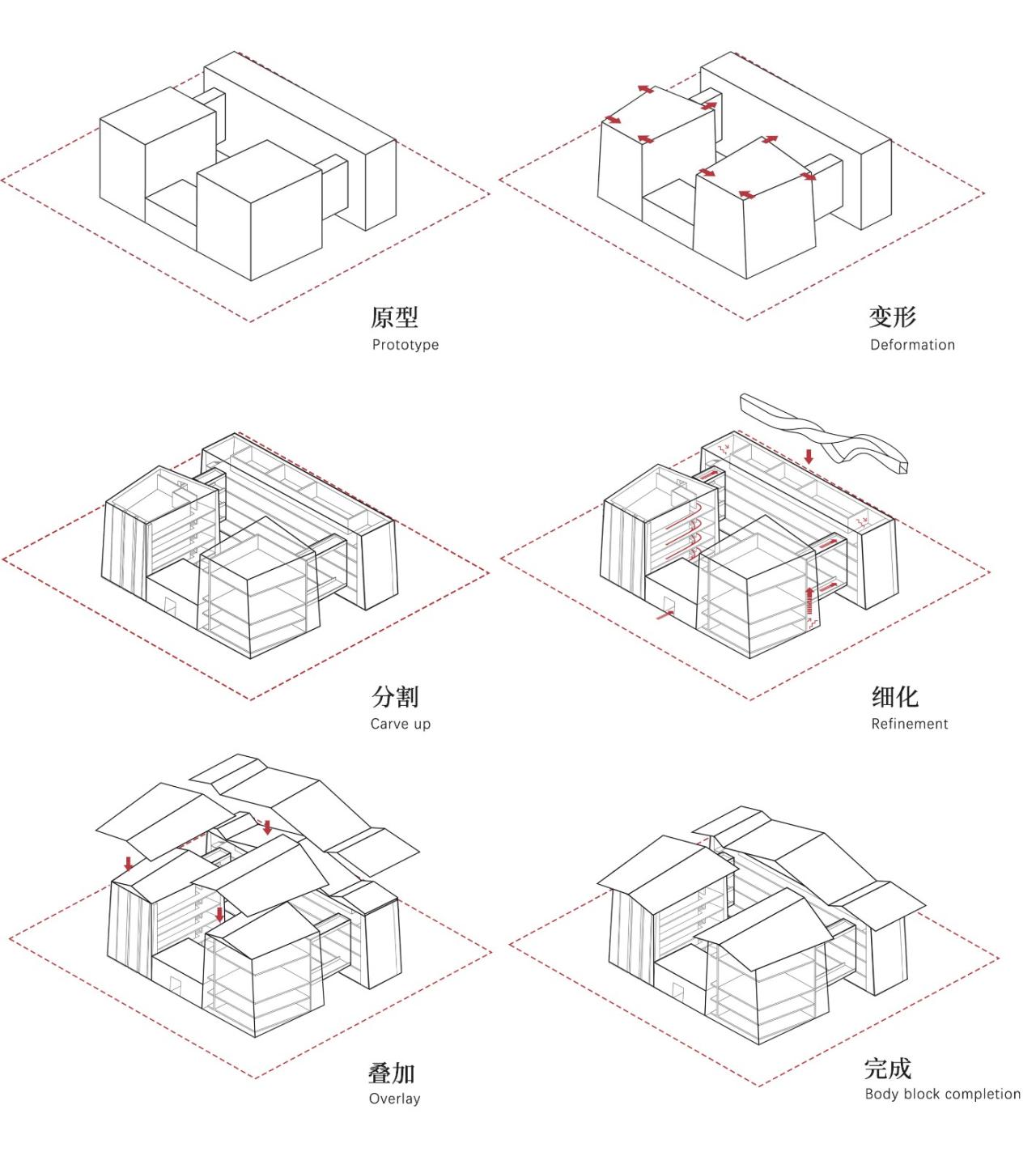 原型
Prototype

变形
Deformation

分割
Carve up

细化
Refinement

叠加
Overlay

完成
Body block completion