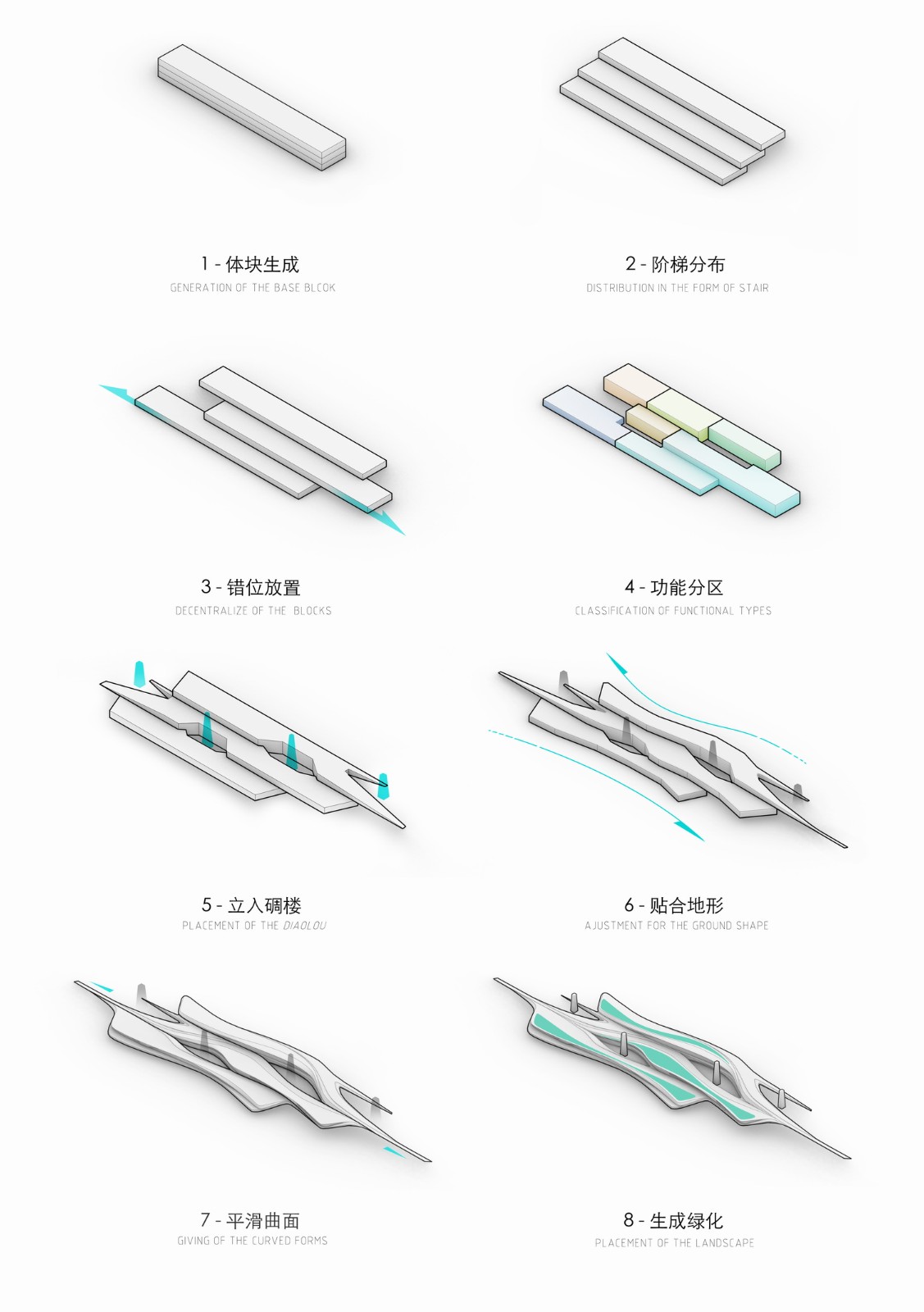 1 - 体块生成
GENERATION OF THE BASE BLCOK

2 - 阶梯分布
DISTRIBUTION IN THE FORM OF STAIR

3 - 错位放置
DECENTRALIZE OF THE BLOCKS

4 - 功能分区
CLASSIFICATION OF FUNCTIONAL TYPES

5 - 立入碉楼
PLACEMENT OF THE DIAOLOU

6 - 贴合地形
AJUSTMENT FOR THE GROUND SHAPE

7 - 平滑曲面
GIVING OF THE CURVED FORMS

8 - 生成绿化
PLACEMENT OF THE LANDSCAPE