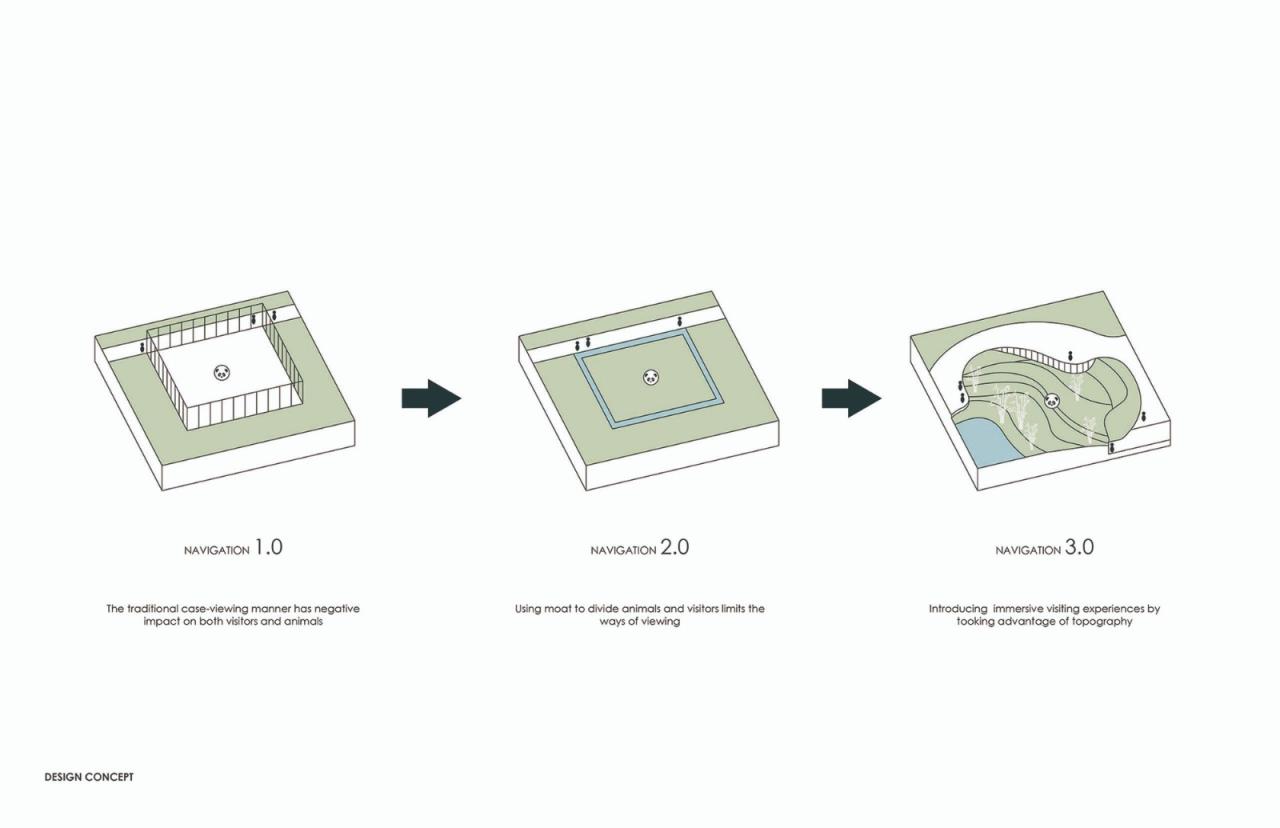 NAVIGATION 1.0

The traditional case-viewing manner has negative impact on both visitors and animals

NAVIGATION 2.0

Using moat to divide animals and visitors limits the ways of viewing

NAVIGATION 3.0

Introducing immersive visiting experiences by tooking advantage of topography

DESIGN CONCEPT