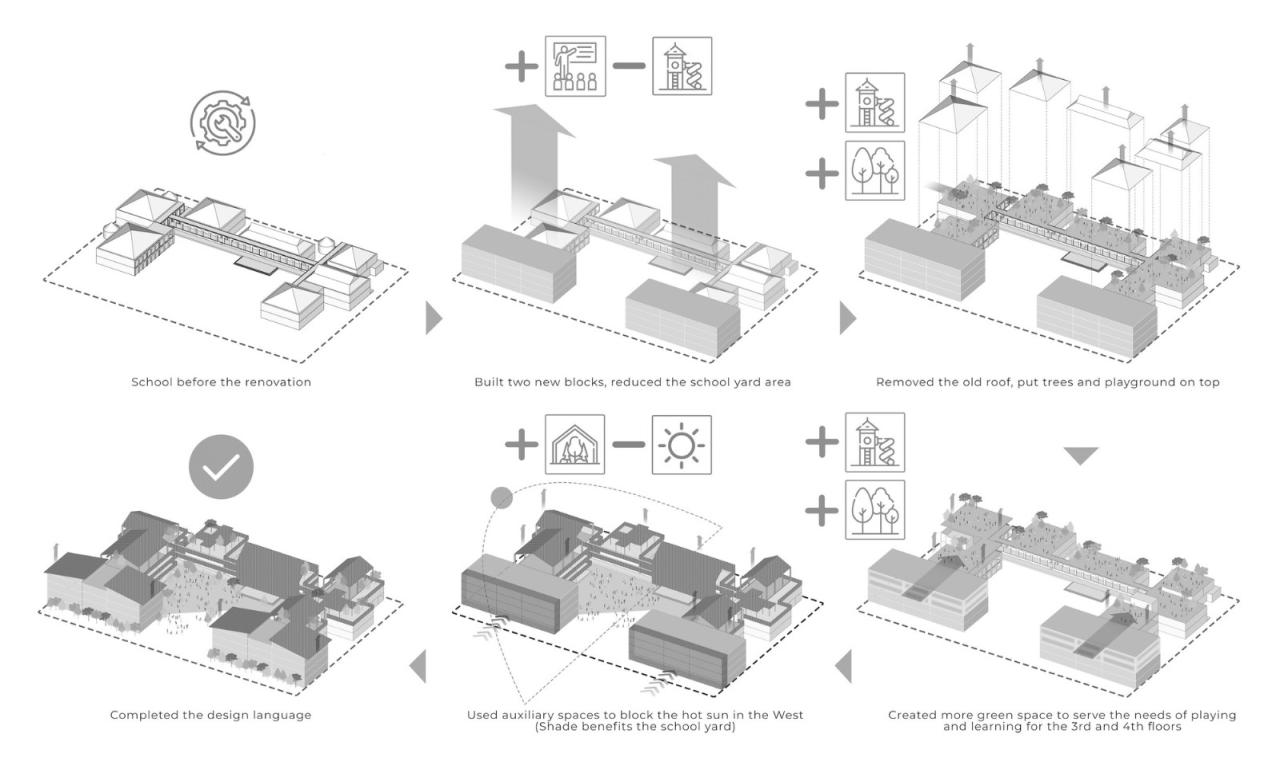 School before the renovation

Built two new blocks, reduced the school yard area

Removed the old roof, put trees and playground on top

Completed the design language

Used auxiliary spaces to block the hot sun in the West (Shade benefits the school yard)

Created more green space to serve the needs of playing and learning for the 3rd and 4th floors