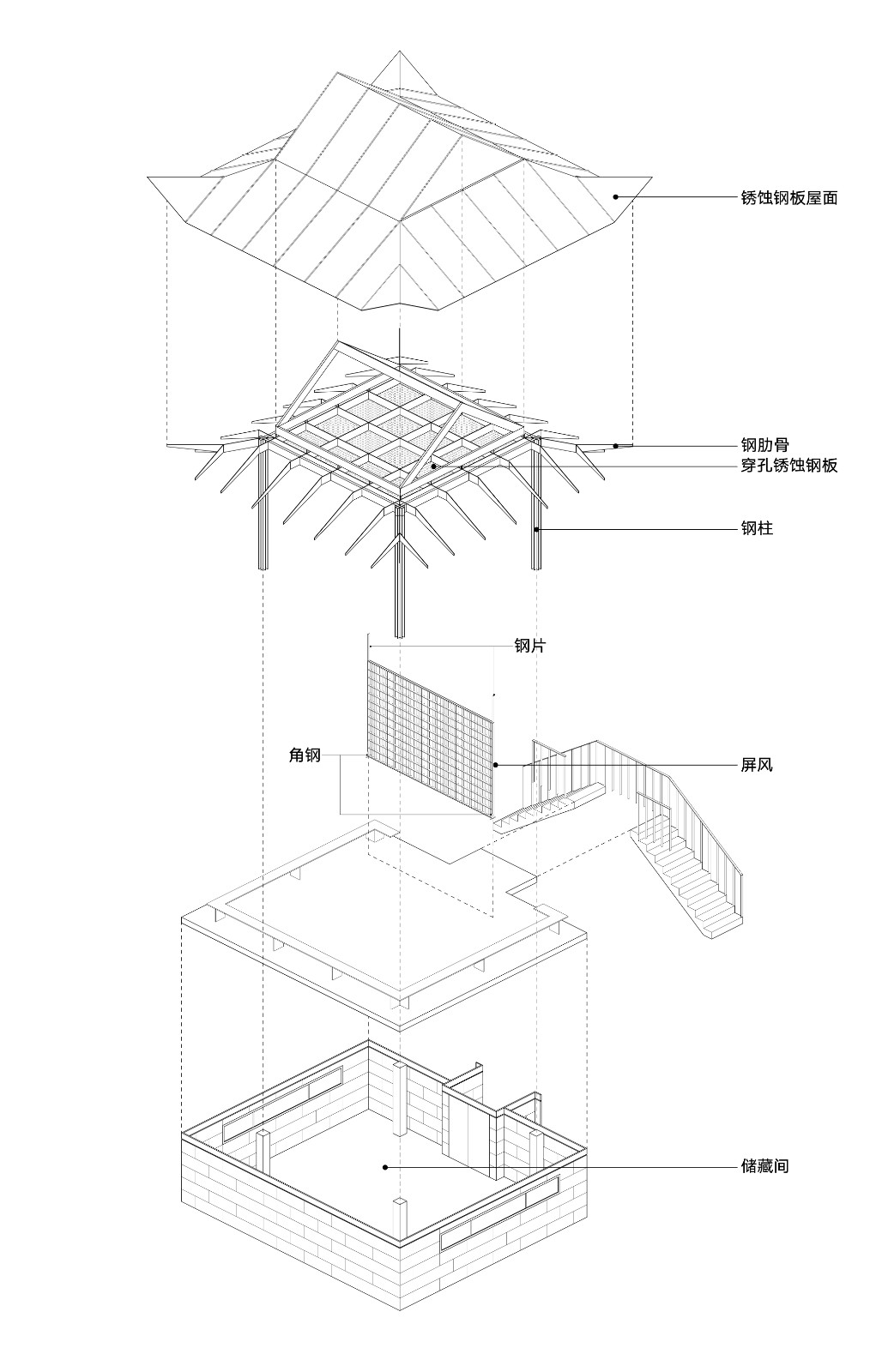 锈蚀钢板屋面

钢肋骨
穿孔锈蚀钢板

钢柱

钢片

角钢

屏风

储藏间