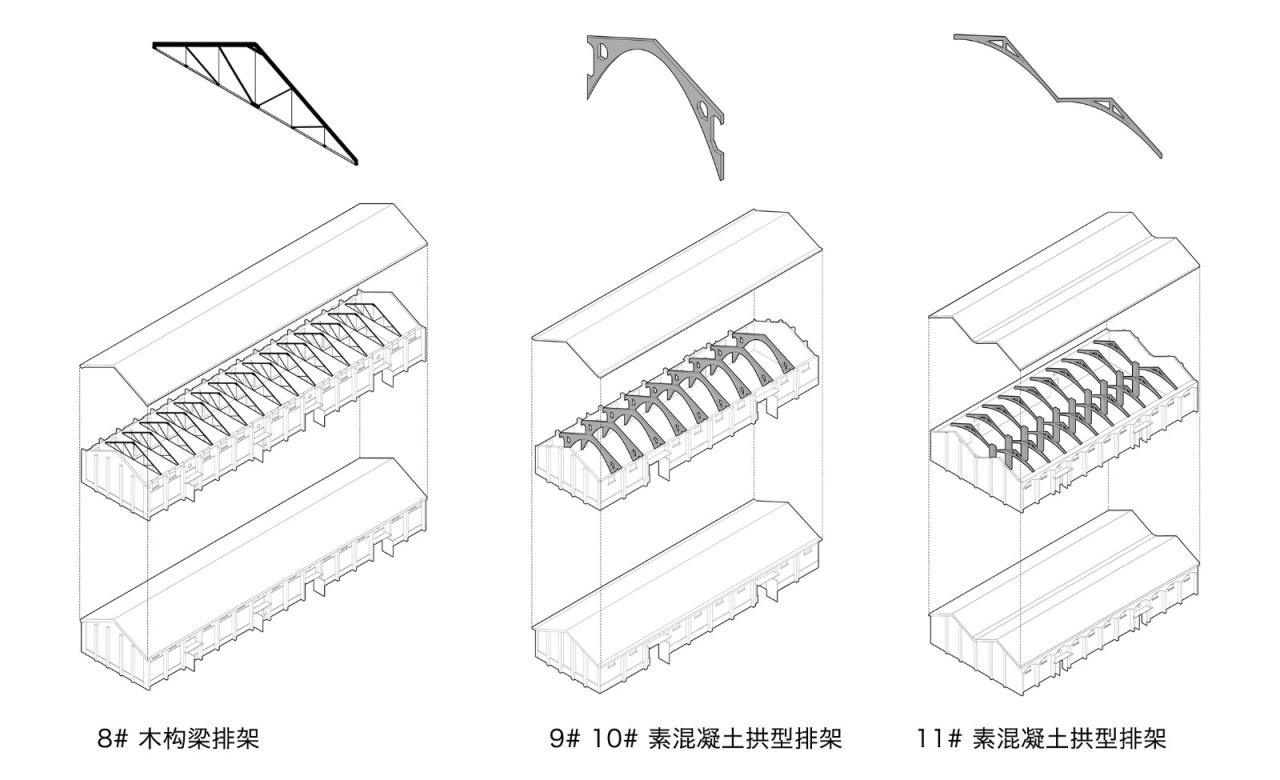 8# 木构梁排架

9# 10# 素混凝土拱型排架

11# 素混凝土拱型排架