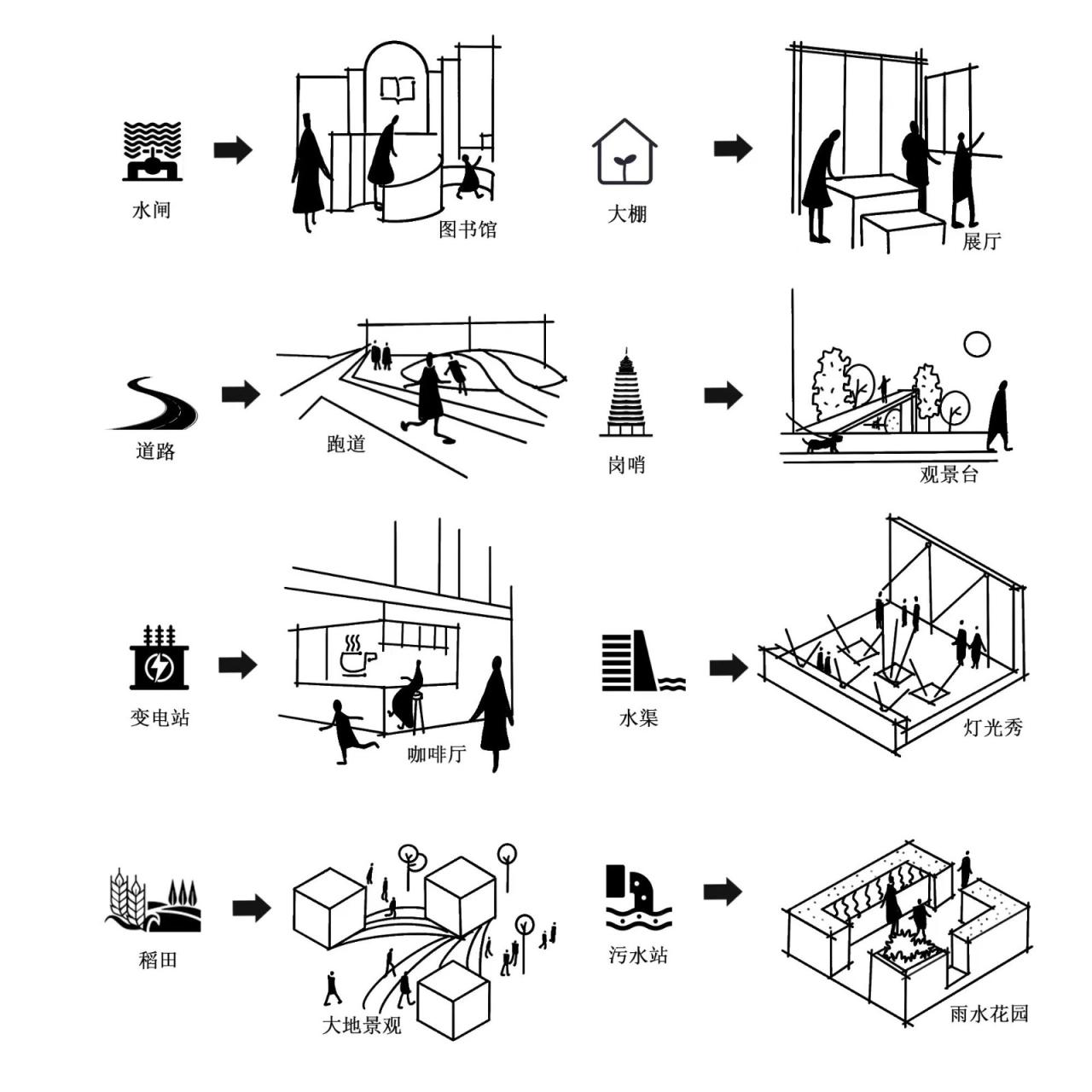 水闸

图书馆

大棚

展厅

道路

跑道

岗哨

观景台

变电站

咖啡厅

水渠

灯光秀

稻田

大地景观

污水站

雨水花园