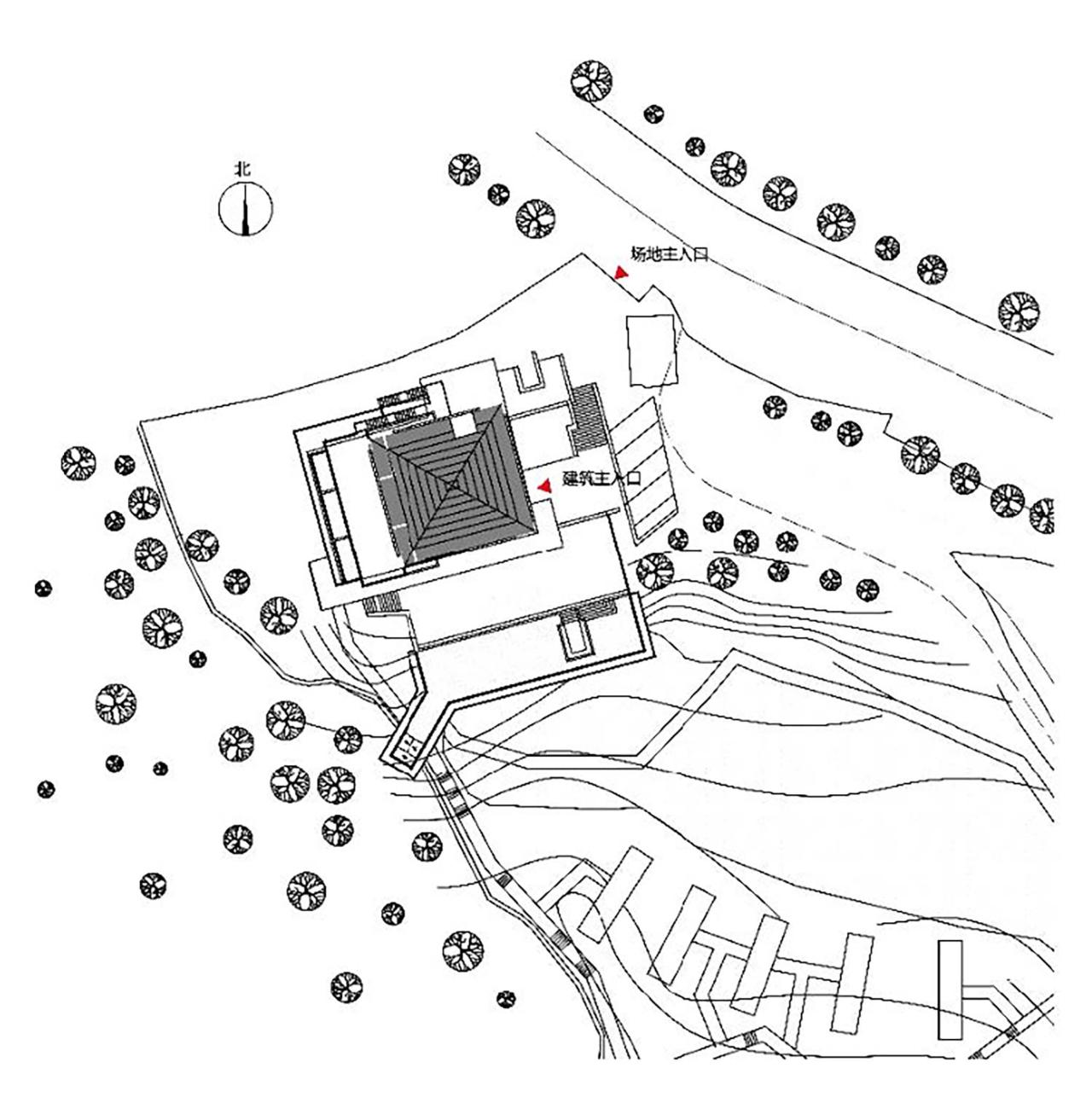 北

场地主入口

建筑主入口