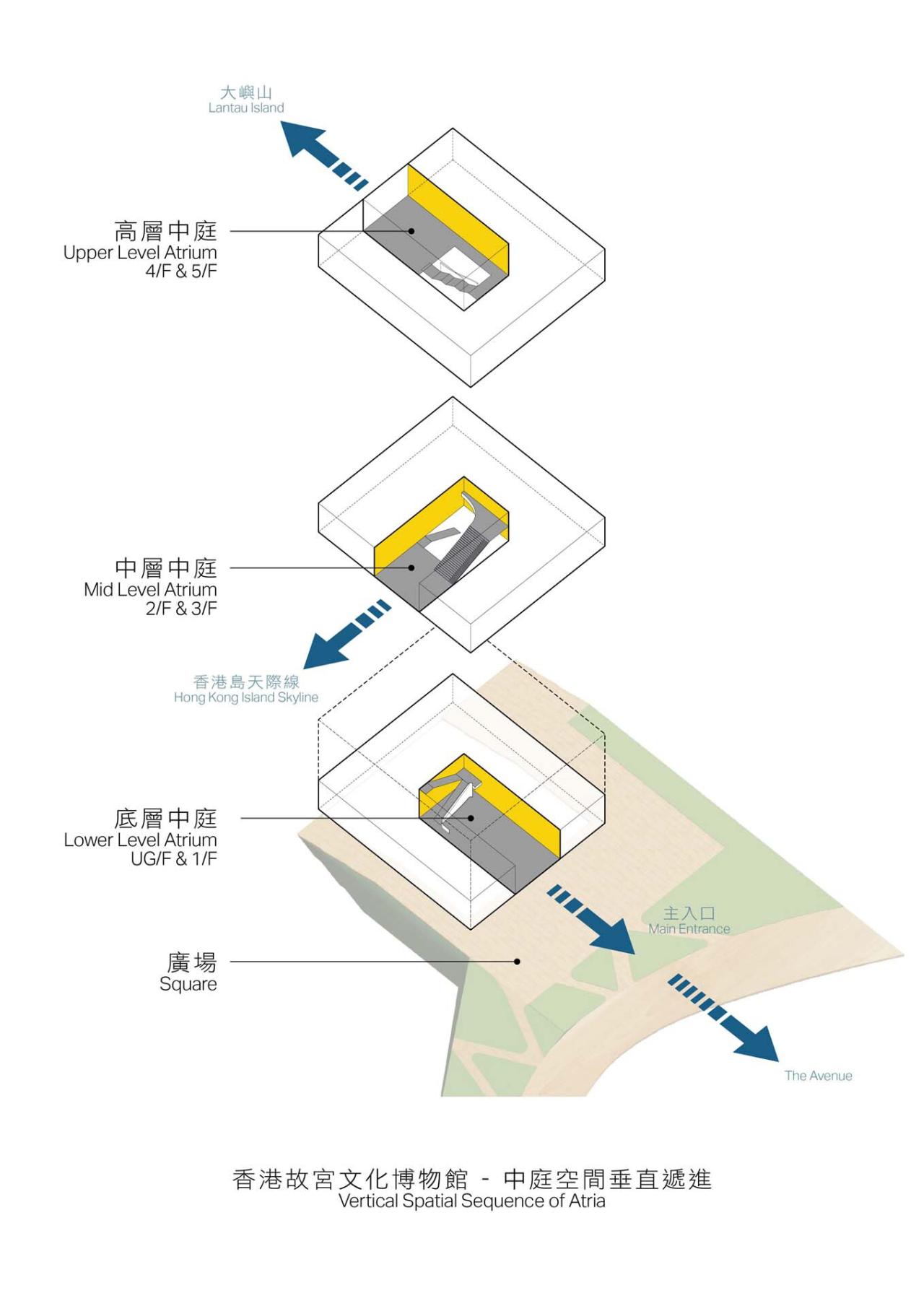 大嶼山
Lantau Island

高層中庭
Upper Level Atrium
4/F & 5/F

中層中庭
Mid Level Atrium
2/F & 3/F

香港島天際線
Hong Kong Island Skyline

底層中庭
Lower Level Atrium
UG/F & 1/F

主入口
Main Entrance

廣場
Square

The Avenue

香港故宮文化博物館 - 中庭空間垂直遞進
Vertical Spatial Sequence of Atria