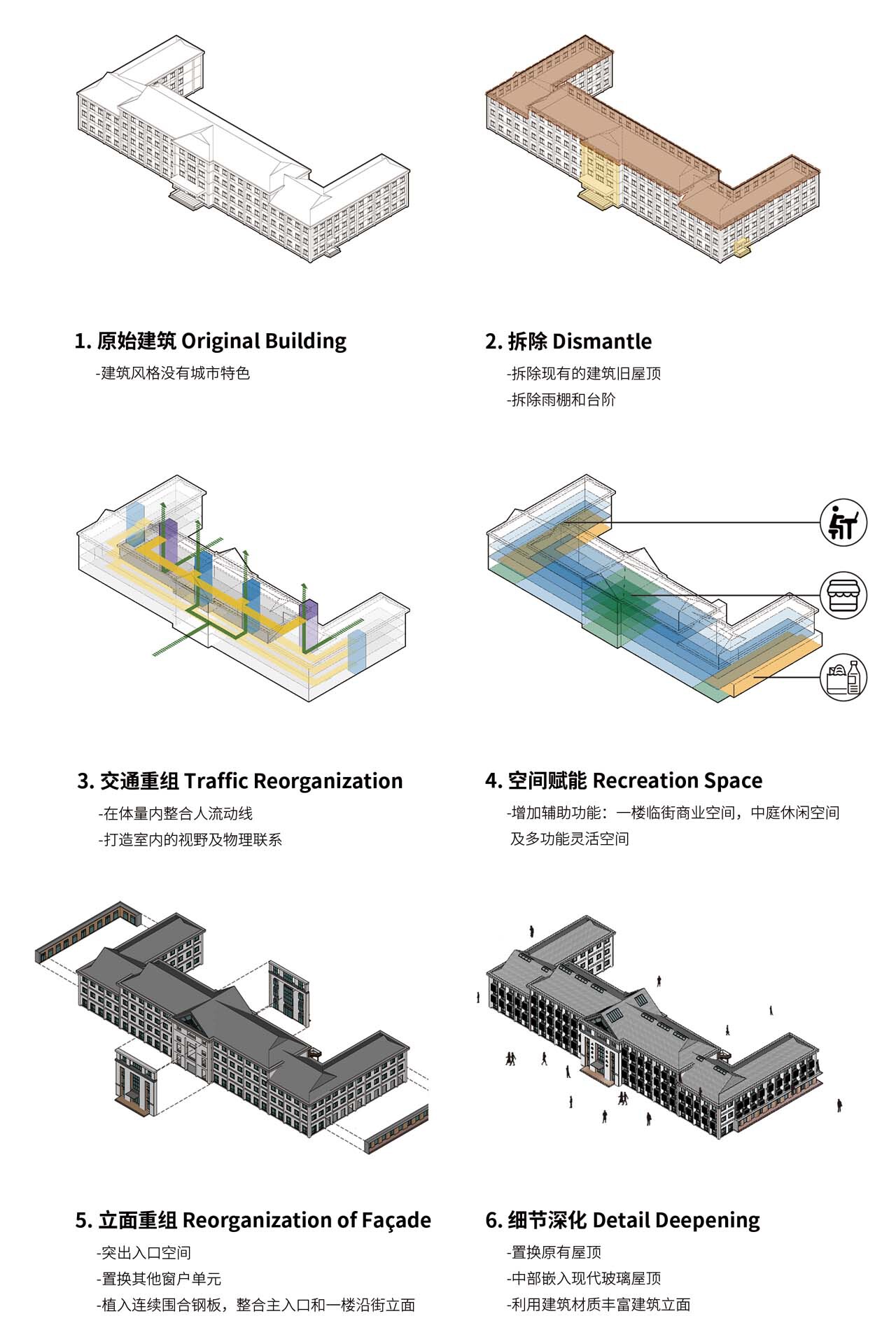 1. 原始建筑 Original Building

-建筑风格没有城市特色

2. 拆除 Dismantle

-拆除现有的建筑旧屋顶

-拆除雨棚和台阶

3. 交通重组 Traffic Reorganization

-在体量内整合人流动线

-打造室内的视野及物理联系

4. 空间赋能 Recreation Space

-增加辅助功能：一楼临街商业空间，中庭休闲空间及多功能灵活空间

5. 立面重组 Reorganization of Façade

-突出入口空间

-置换其他窗户单元

-植入连续围合钢板，整合主入口和一楼沿街立面

6. 细节深化 Detail Deepening

-置换原有屋顶

-中部嵌入现代玻璃屋顶

-利用建筑材质丰富建筑立面