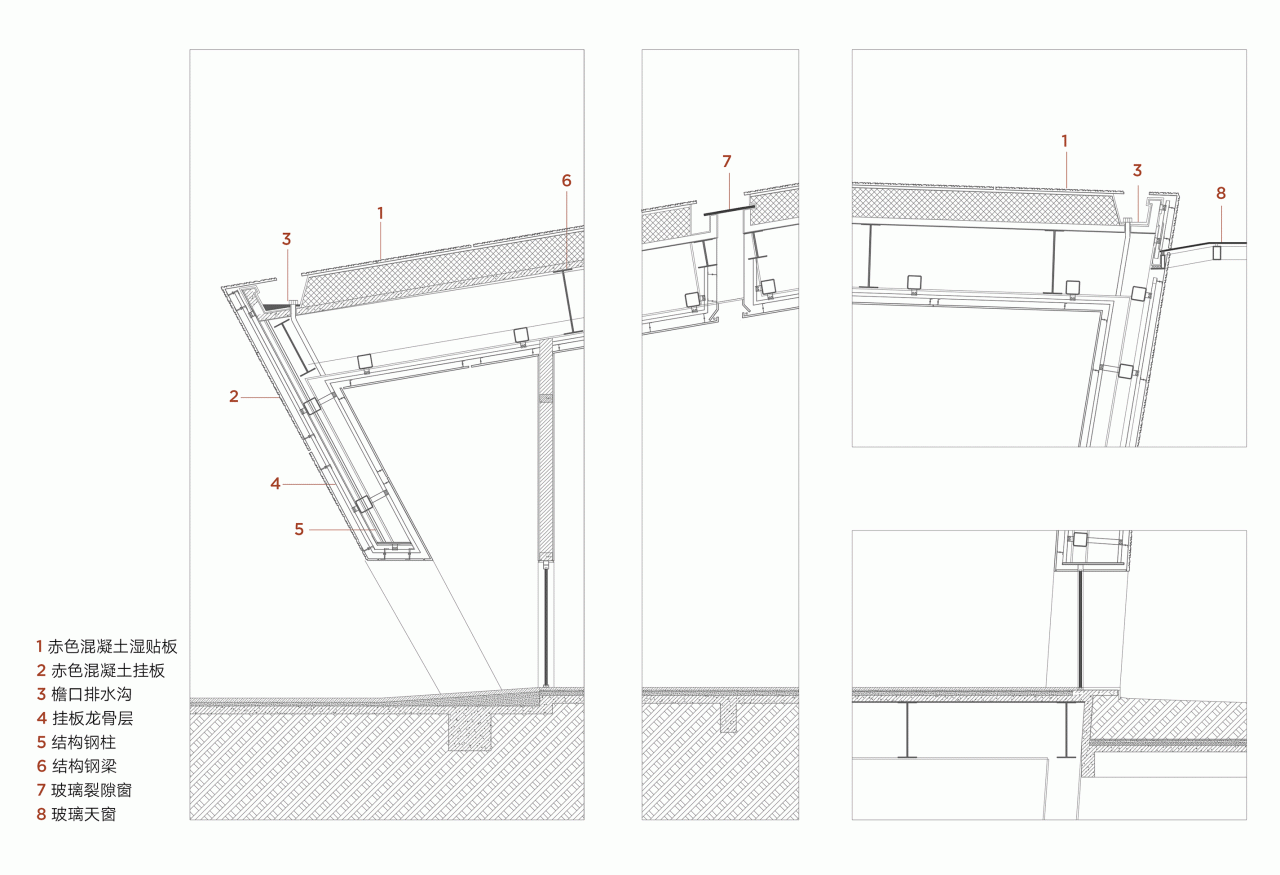 6
1
3
2
4
5
7
1
3
8

1 赤色混凝土湿贴板
2 赤色混凝土挂板
3 檐口排水沟
4 挂板龙骨层
5 结构钢柱
6 结构钢梁
7 玻璃裂隙窗
8 玻璃天窗