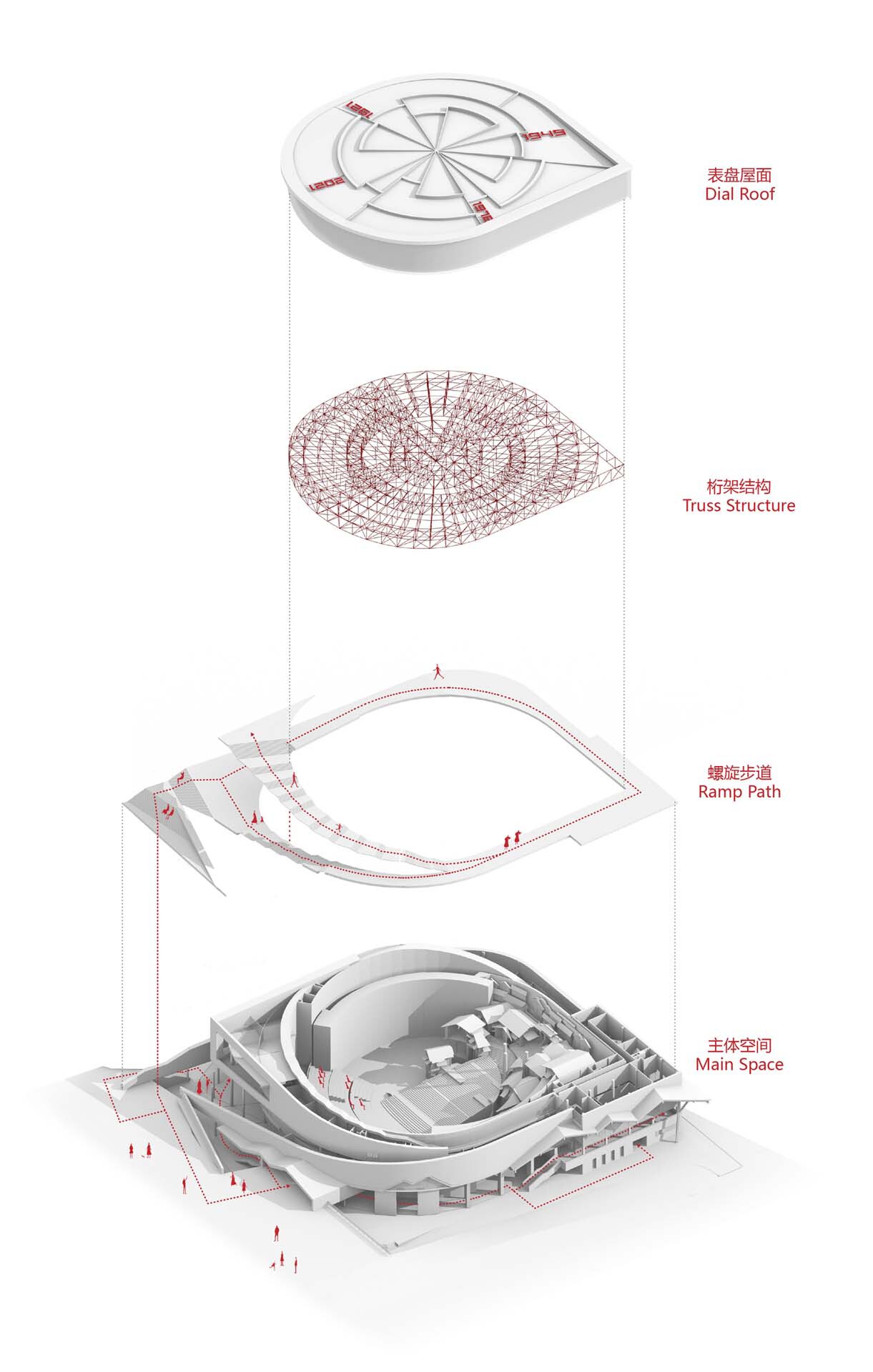 1921

1949

2021

1978

表盘屋面
Dial Roof

桁架结构
Truss Structure

螺旋步道
Ramp Path

主体空间
Main Space